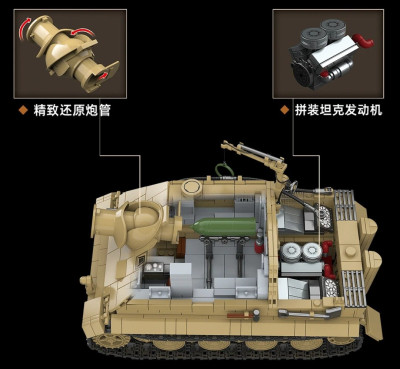 ◆ 精致还原炮管

◆ 拼装坦克发动机