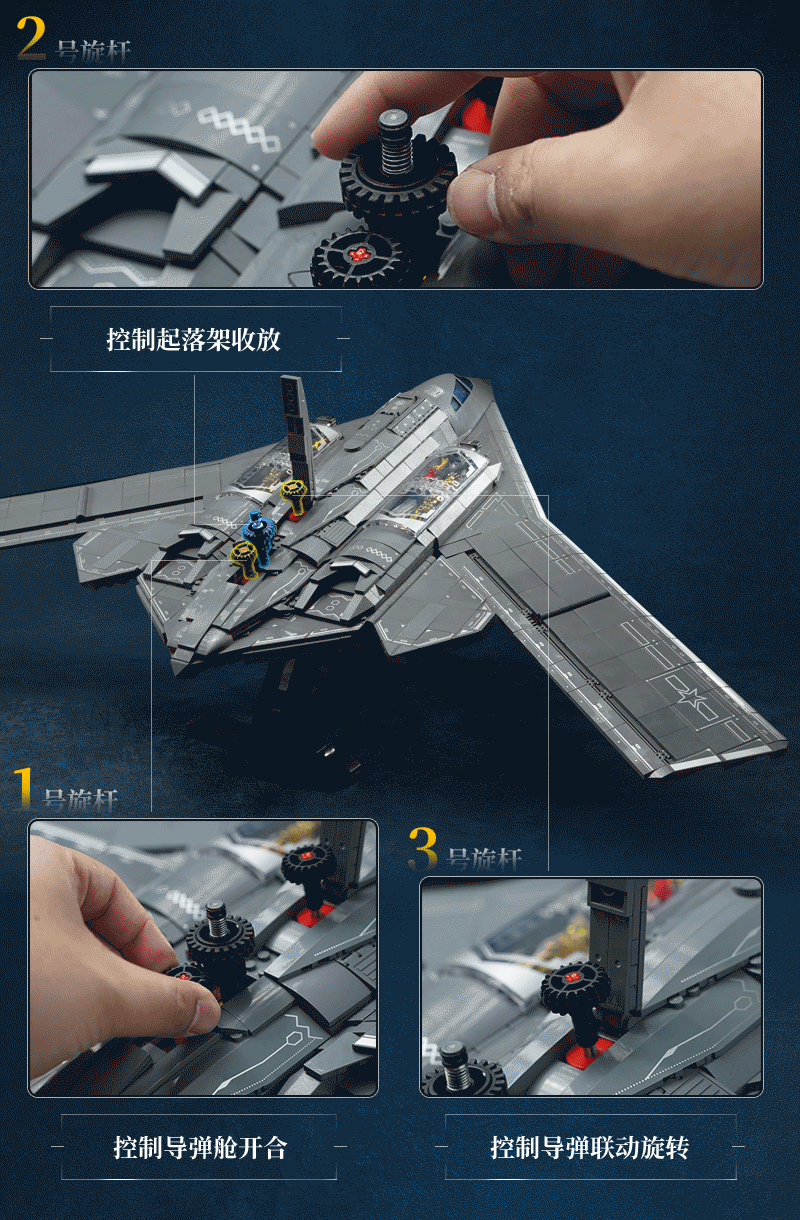 2号旋杆

控制起落架收放

1号旋杆

3号旋杆

控制导弹舱开合

控制导弹联动旋转