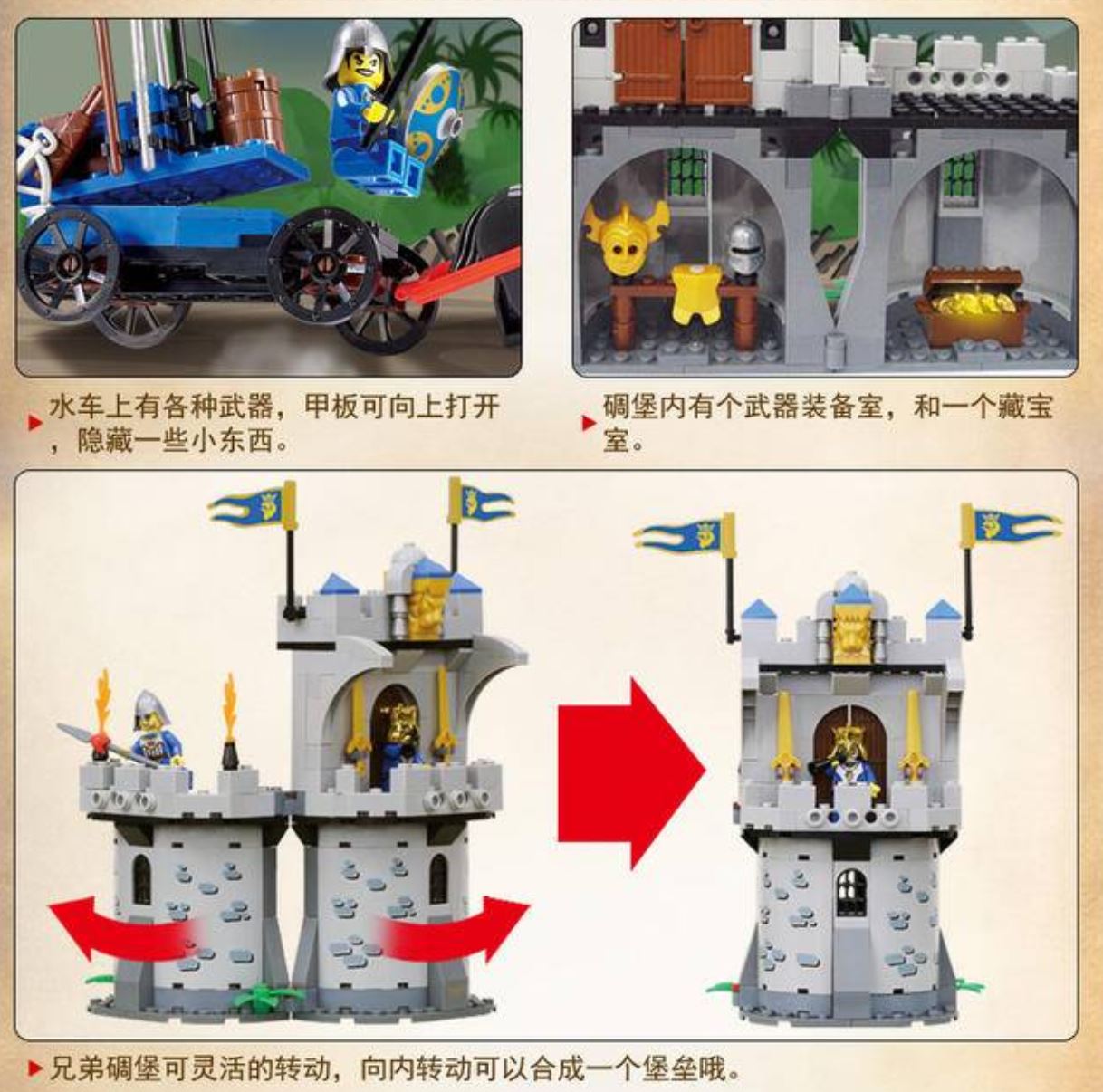 水车上有各种武器，甲板可向上打开，隐藏一些小东西。

碉堡内有个武器装备室，和一个藏宝室。

兄弟碉堡可灵活的转动，向内转动可以合成一个堡垒哦。