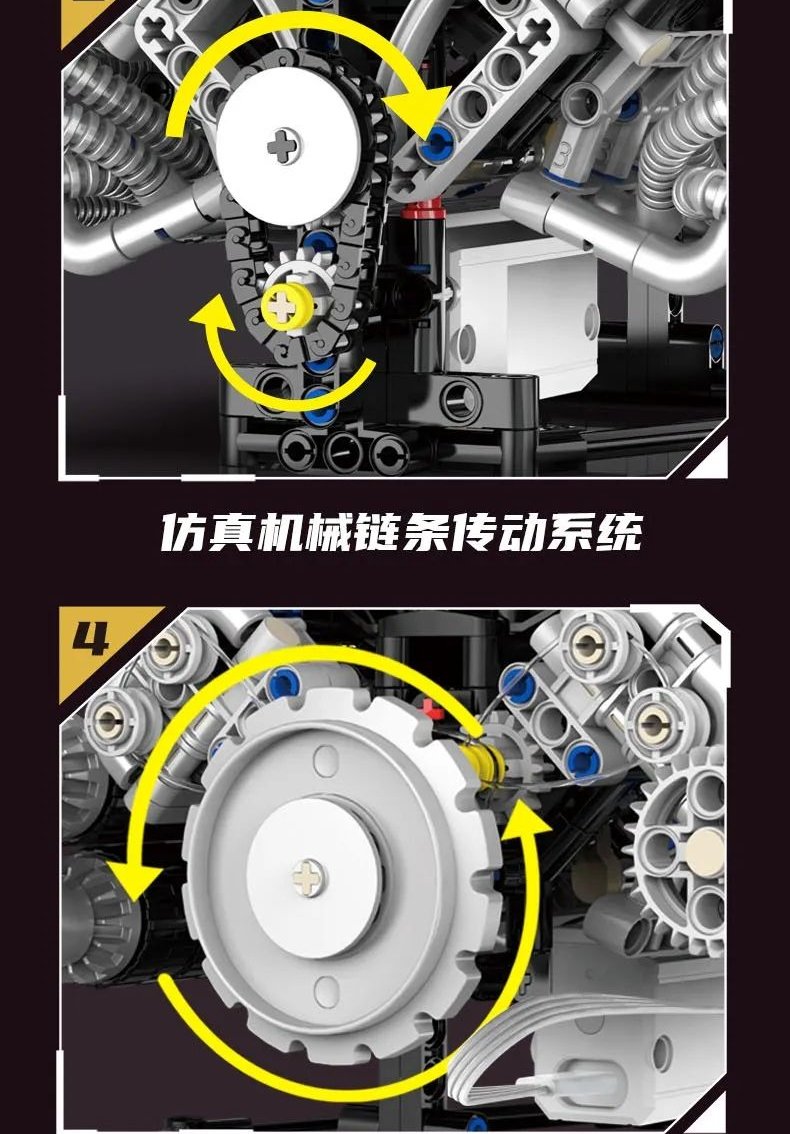 仿真机械链条传动系统

4