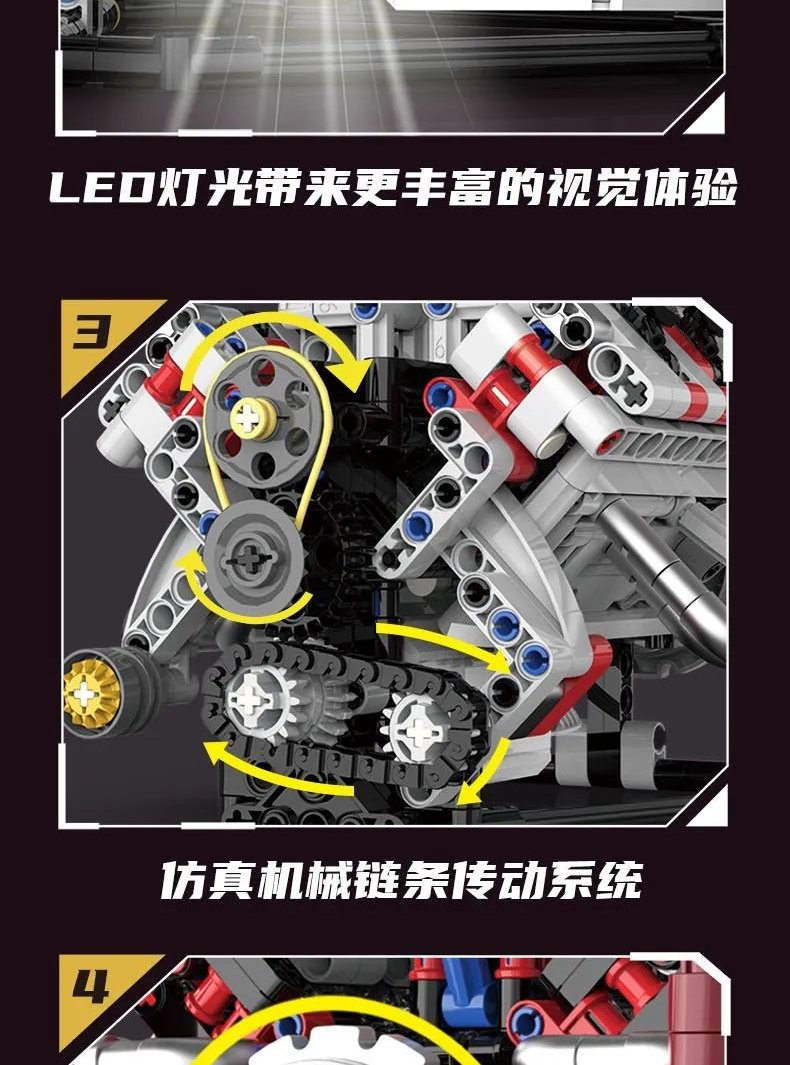 LED灯光带来更丰富的视觉体验

3

仿真机械链条传动系统

4