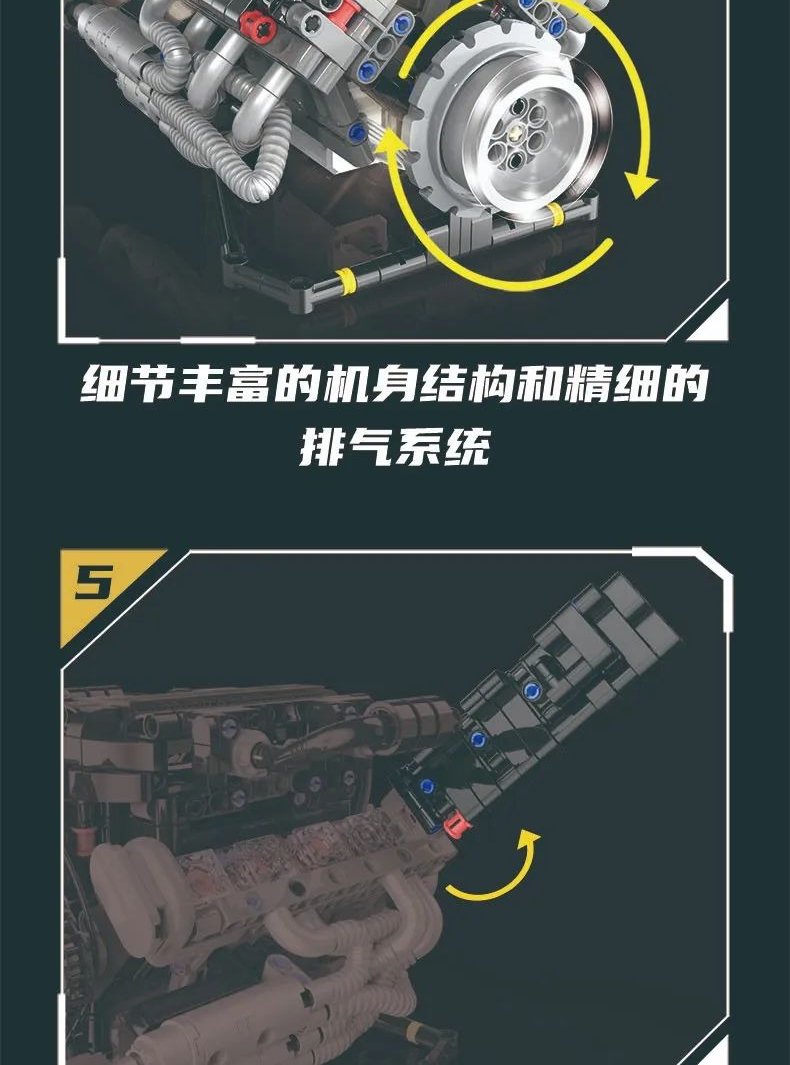 细节丰富的机身结构和精细的排气系统

5