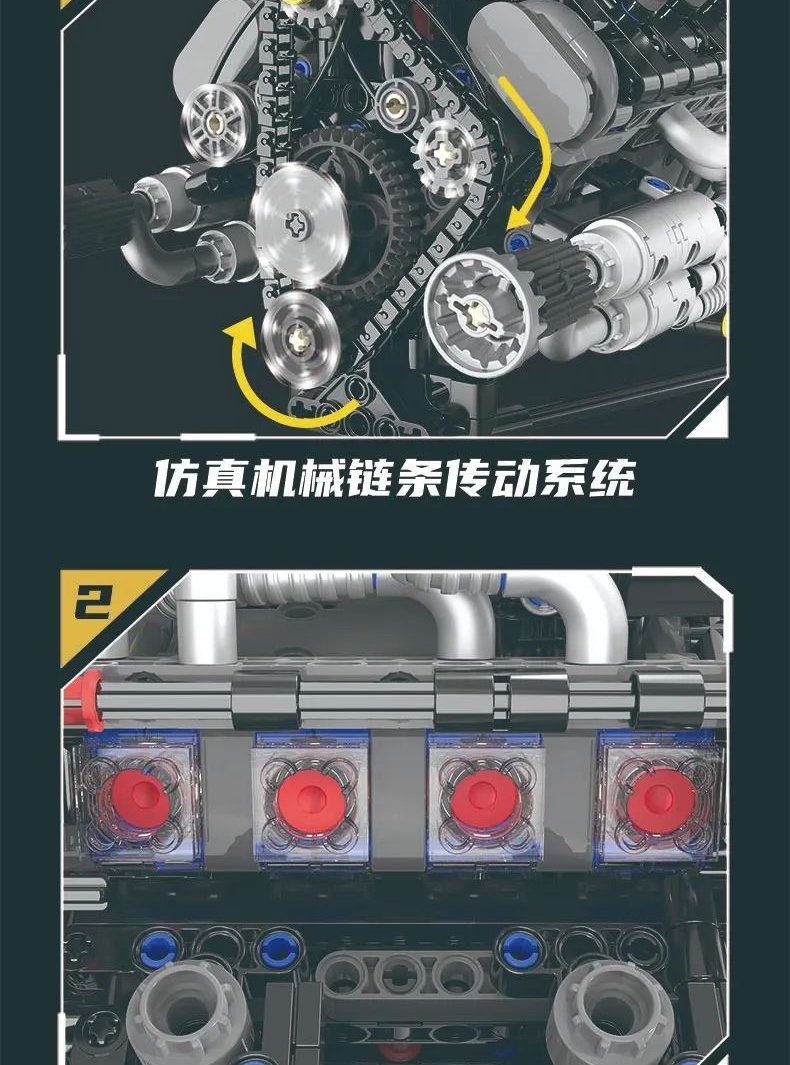 仿真机械链条传动系统

2