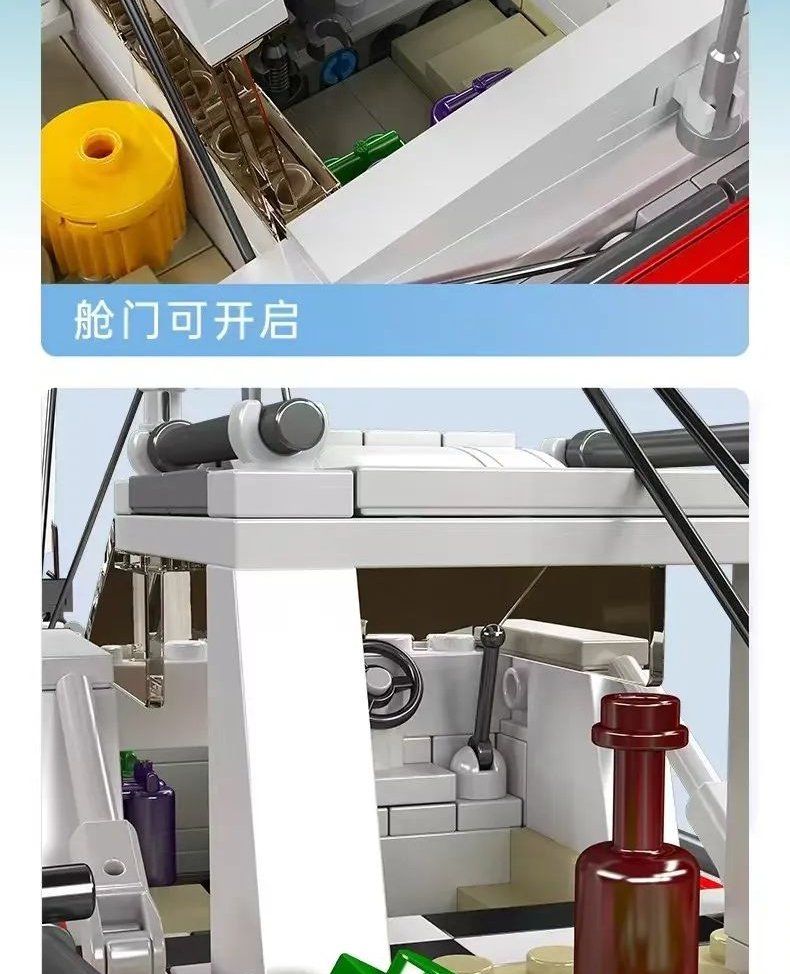 舱门可开启