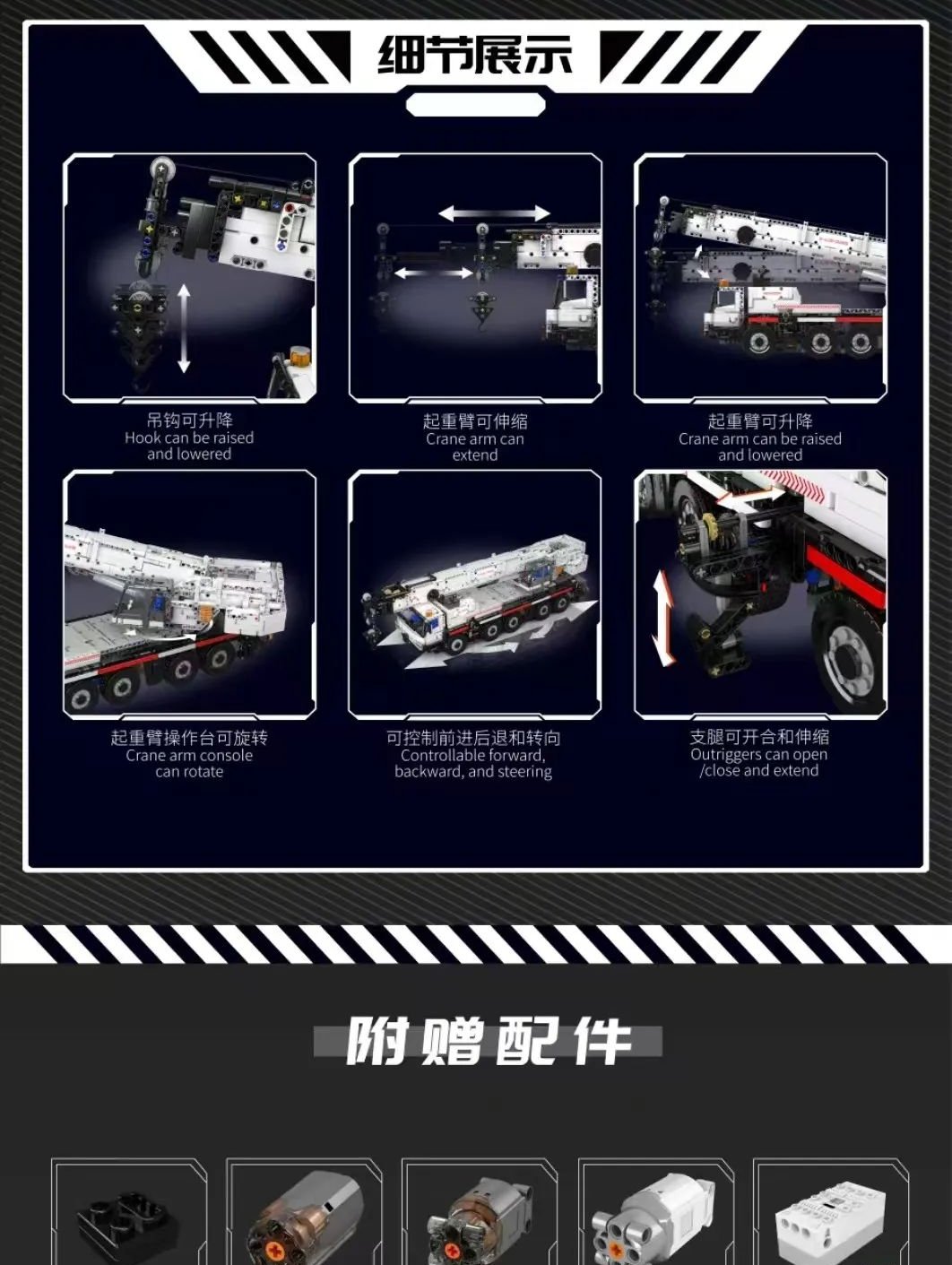 细节展示

吊钩可升降
Hook can be raised and lowered

起重臂可伸缩
Crane arm can extend

起重臂可升降
Crane arm can be raised and lowered

起重臂操作台可旋转
Crane arm console can rotate

可控制前进后退和转向
Controllable forward, backward, and steering

支腿可开合和伸缩
Outriggers can open /close and extend

附赠配件