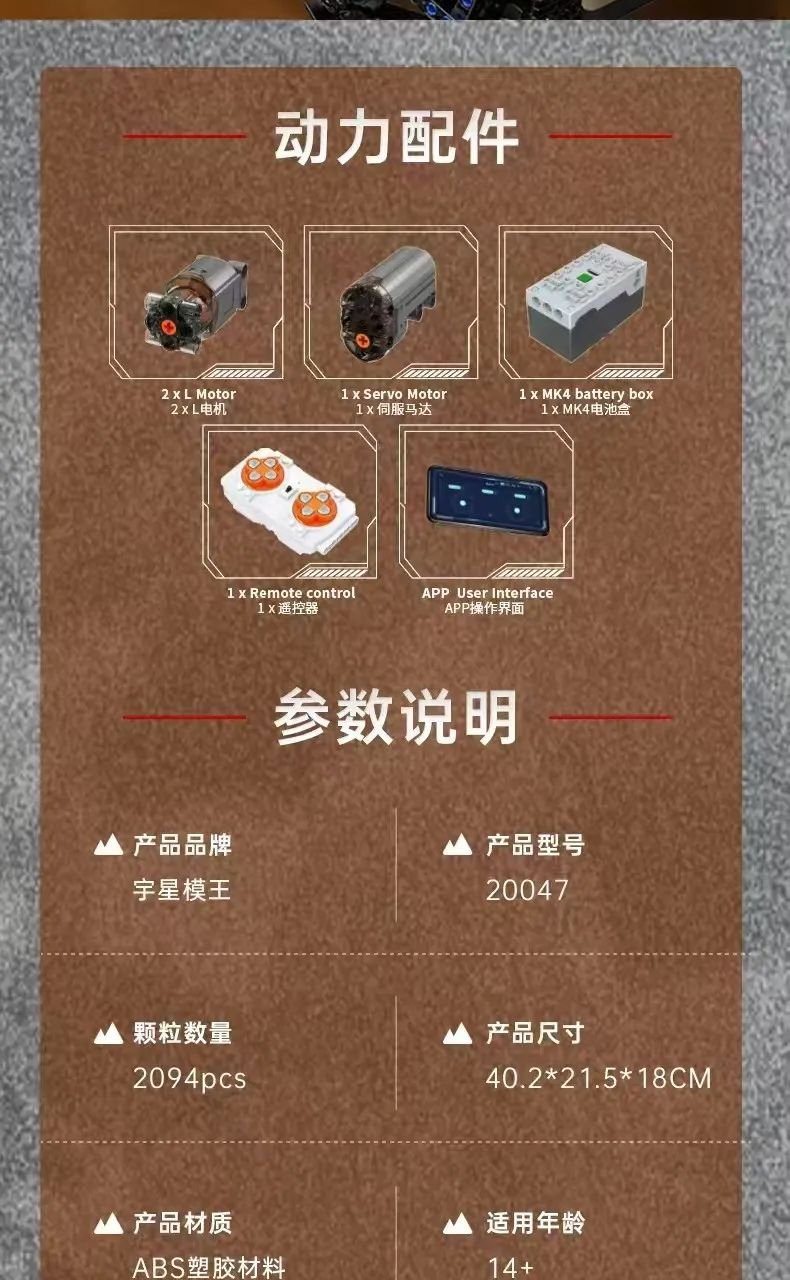 动力配件

2 x L Motor
2 x L电机

1 x Servo Motor
1 x 伺服马达

1 x MK4 battery box
1 x MK4电池盒

1 x Remote control
1 x 遥控器

APP User Interface
APP操作界面

参数说明

产品品牌
宇星模王

产品型号
20047

颗粒数量
2094pcs

产品尺寸
40.2*21.5*18CM

产品材质
ABS塑胶材料

适用年龄
14+