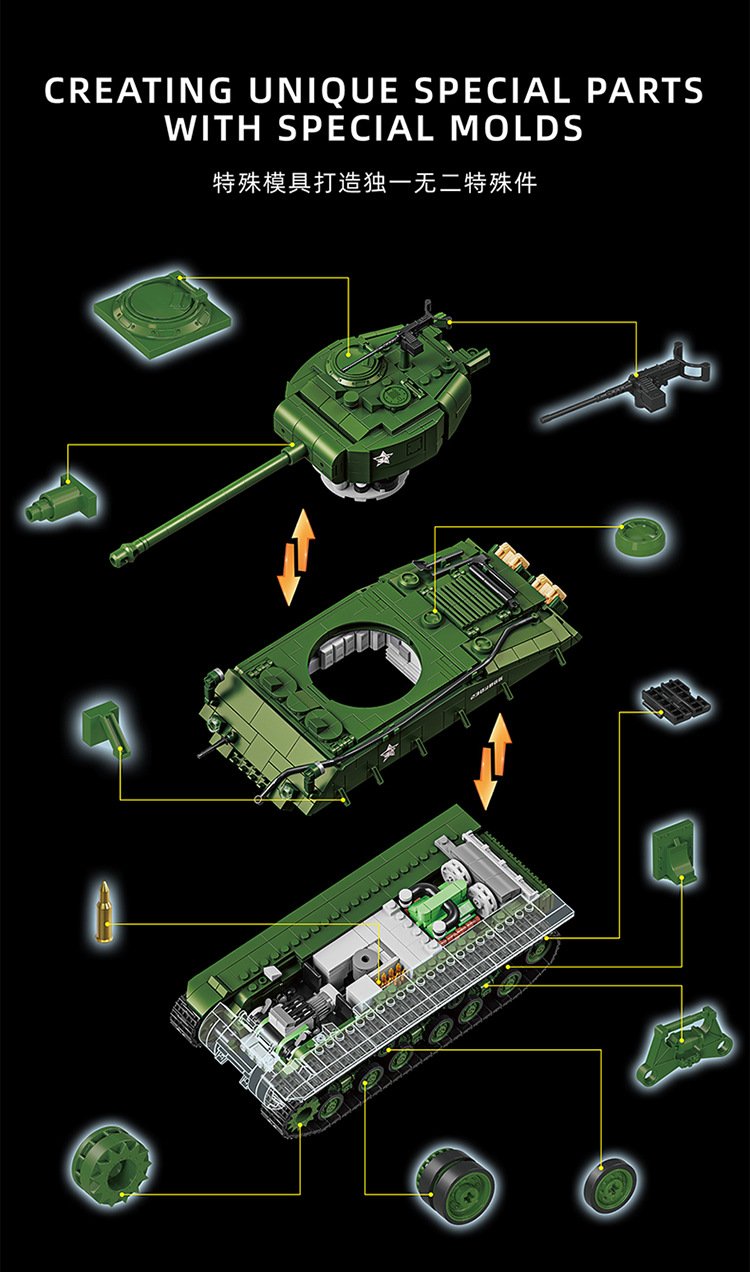 CREATING UNIQUE SPECIAL PARTS WITH SPECIAL MOLDS

特殊模具打造独一无二特殊件