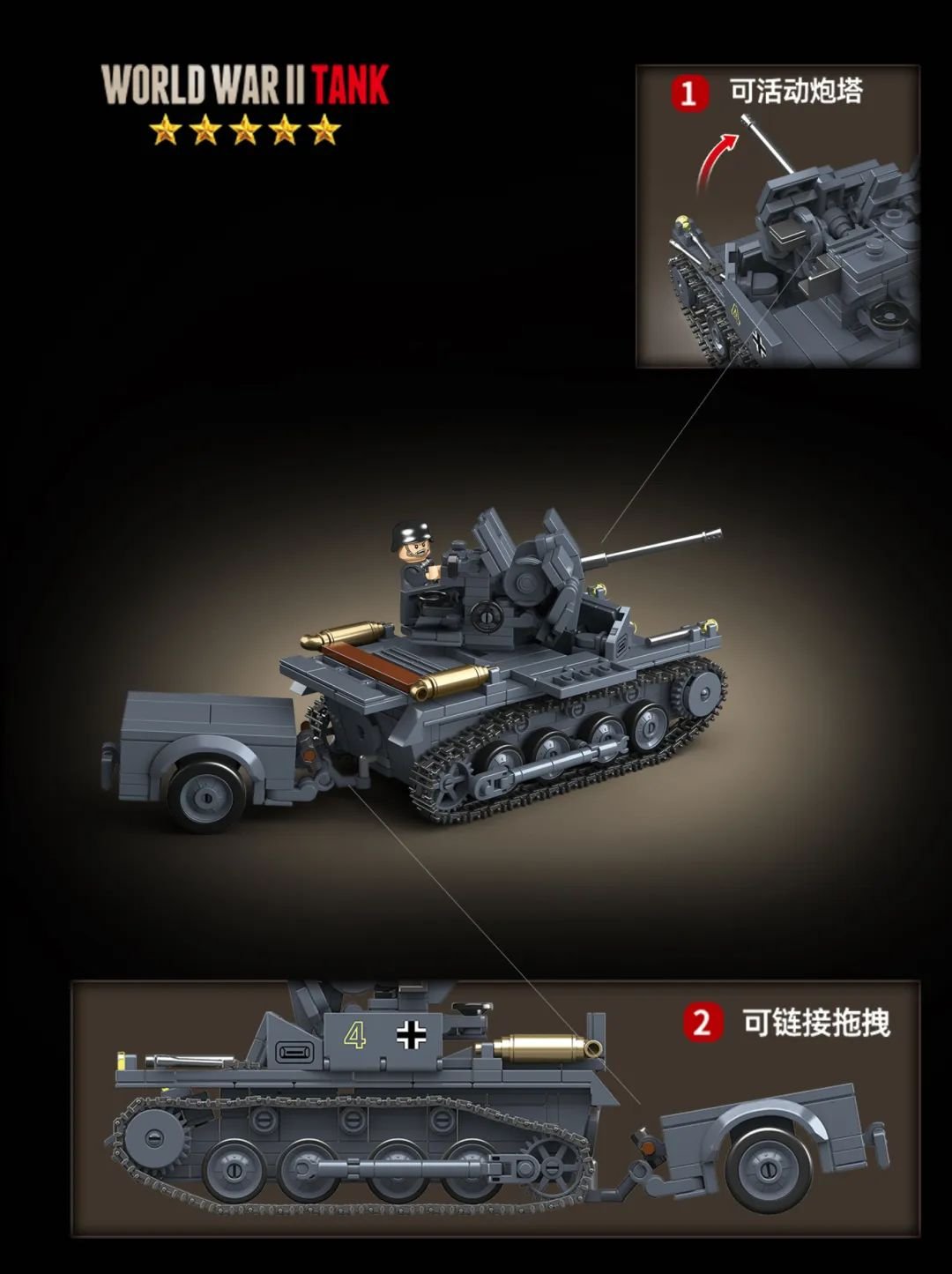 WORLD WAR II TANK

1 可活动炮塔

4

2 可链接拖拽