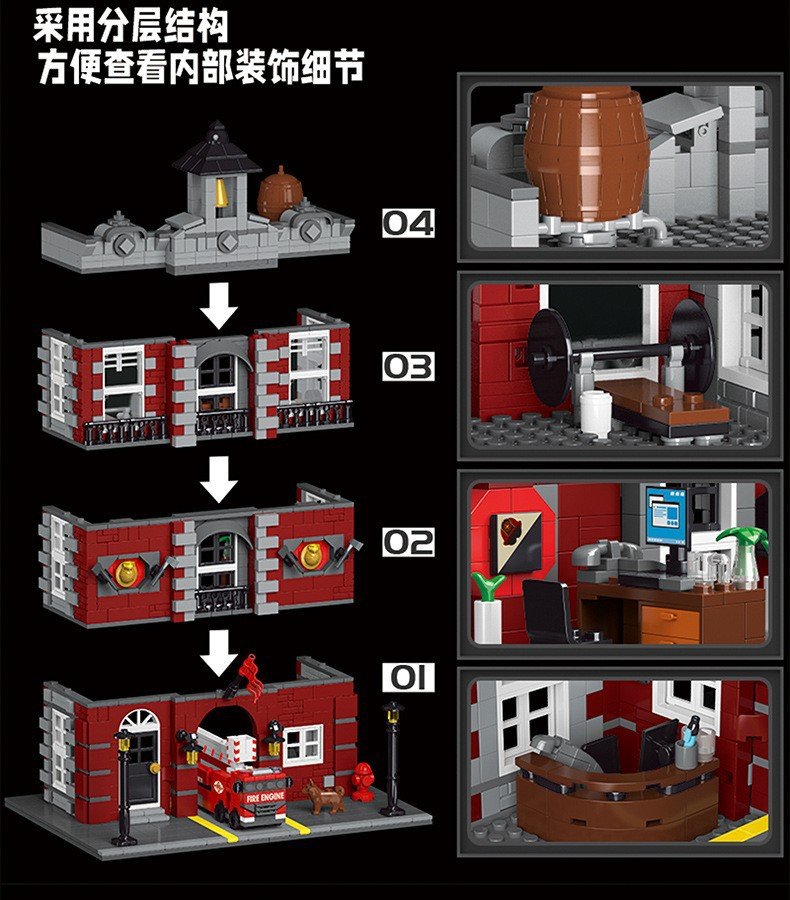 采用分层结构
方便查看内部装饰细节

04

03

02

01

FIRE ENGINE