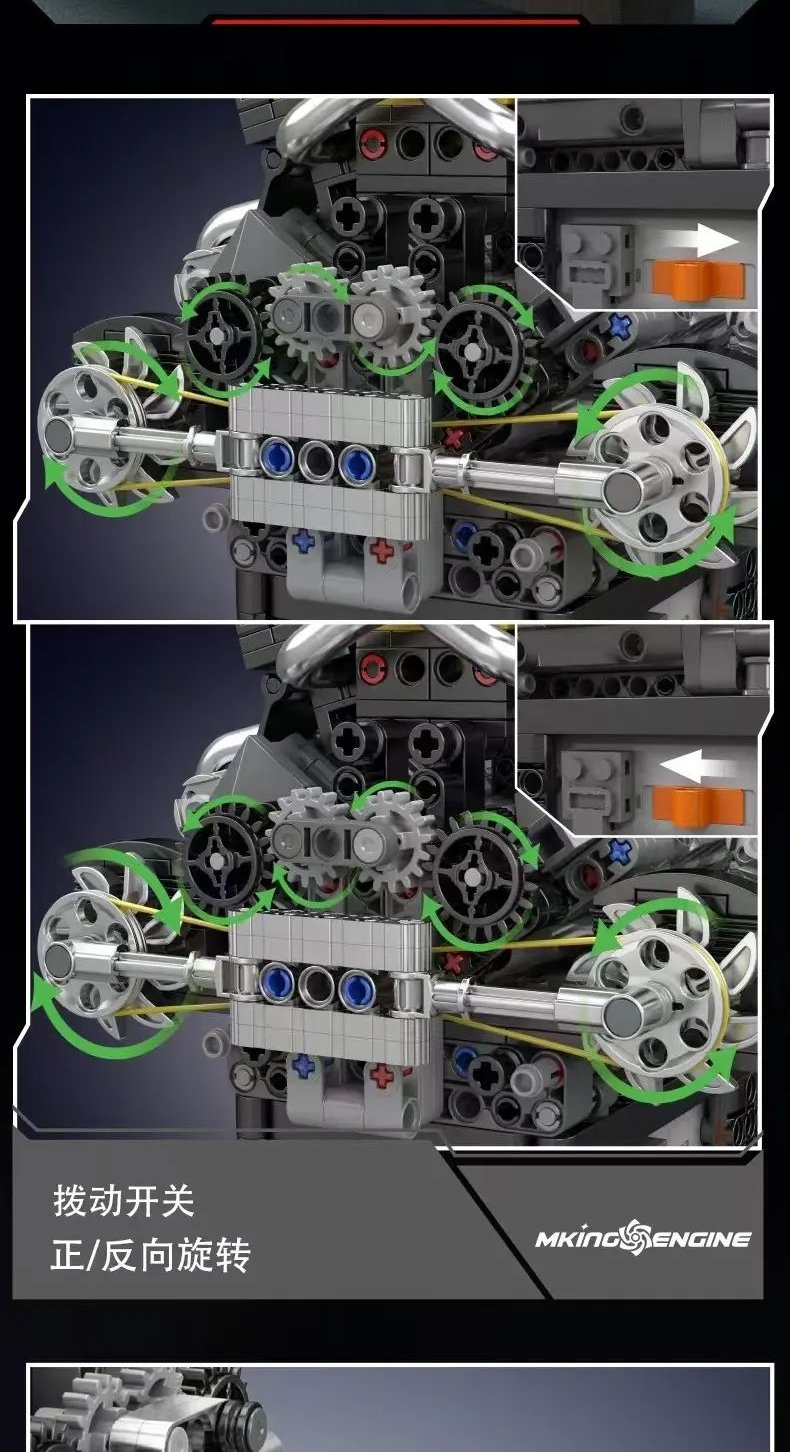 拨动开关
正/反向旋转

MKING ENGINE