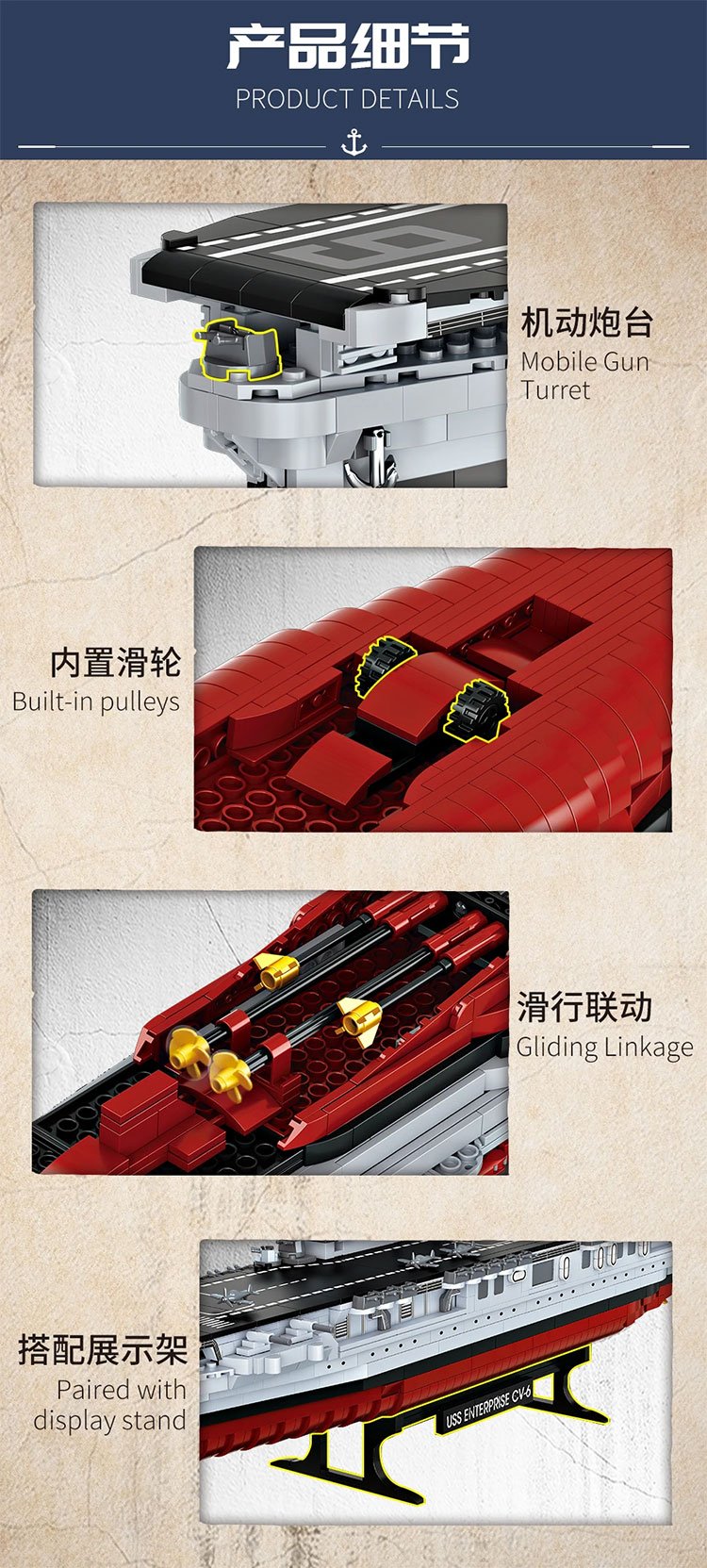 产品细节
PRODUCT DETAILS

机动炮台
Mobile Gun Turret

内置滑轮
Built-in pulleys

滑行联动
Gliding Linkage

搭配展示架
Paired with display stand

USS ENTERPRISE CV-6