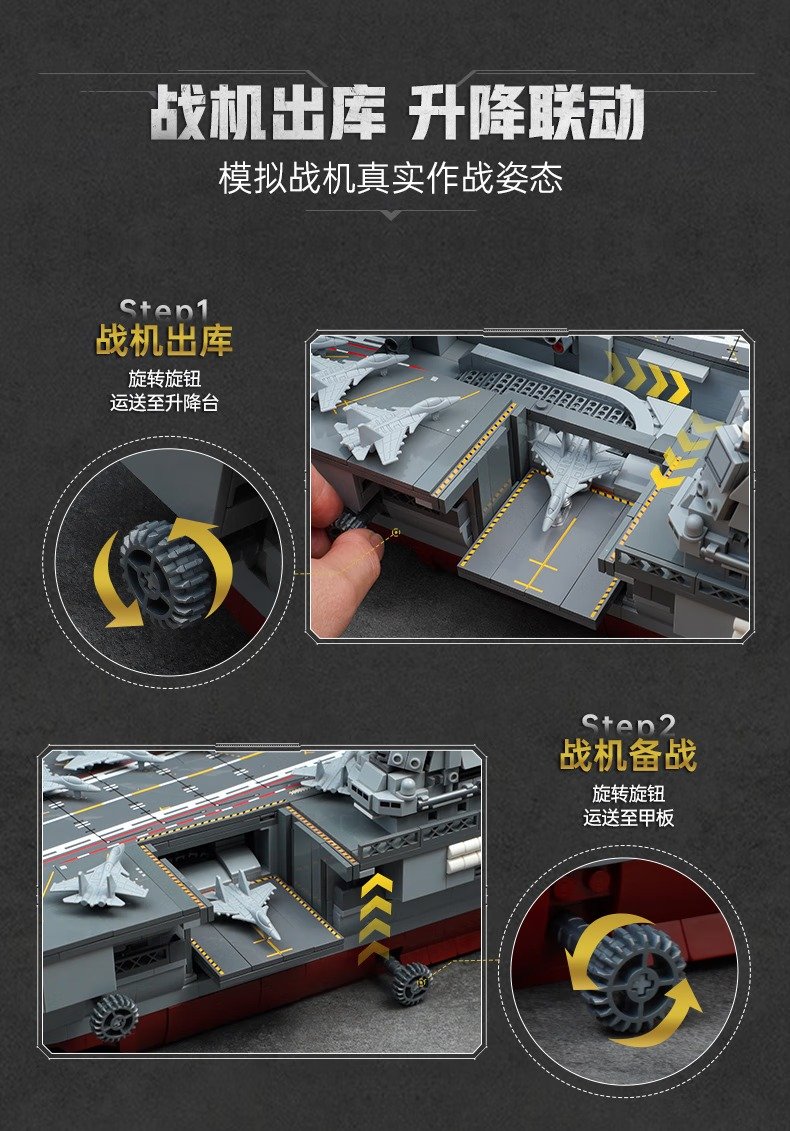 战机出库 升降联动

模拟战机真实作战姿态

Step1
战机出库
旋转旋钮
运送至升降台

Step2
战机备战
旋转旋钮
运送至甲板