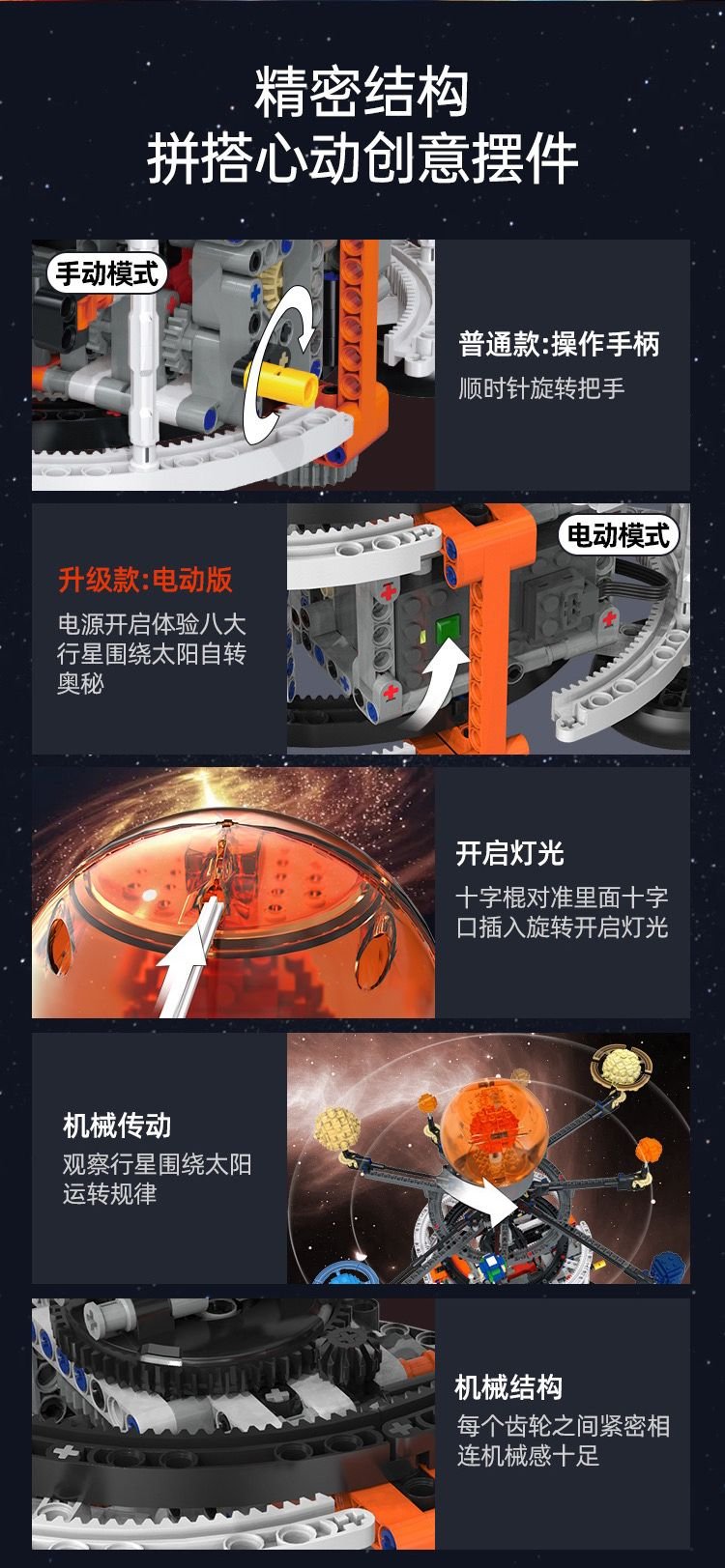 精密结构
拼搭心动创意摆件

手动模式

普通款:操作手柄
顺时针旋转把手

升级款:电动版
电源开启体验八大行星围绕太阳自转奥秘

电动模式

开启灯光
十字棍对准里面十字口插入旋转开启灯光

机械传动
观察行星围绕太阳运转规律

机械结构
每个齿轮之间紧密相连机械感十足