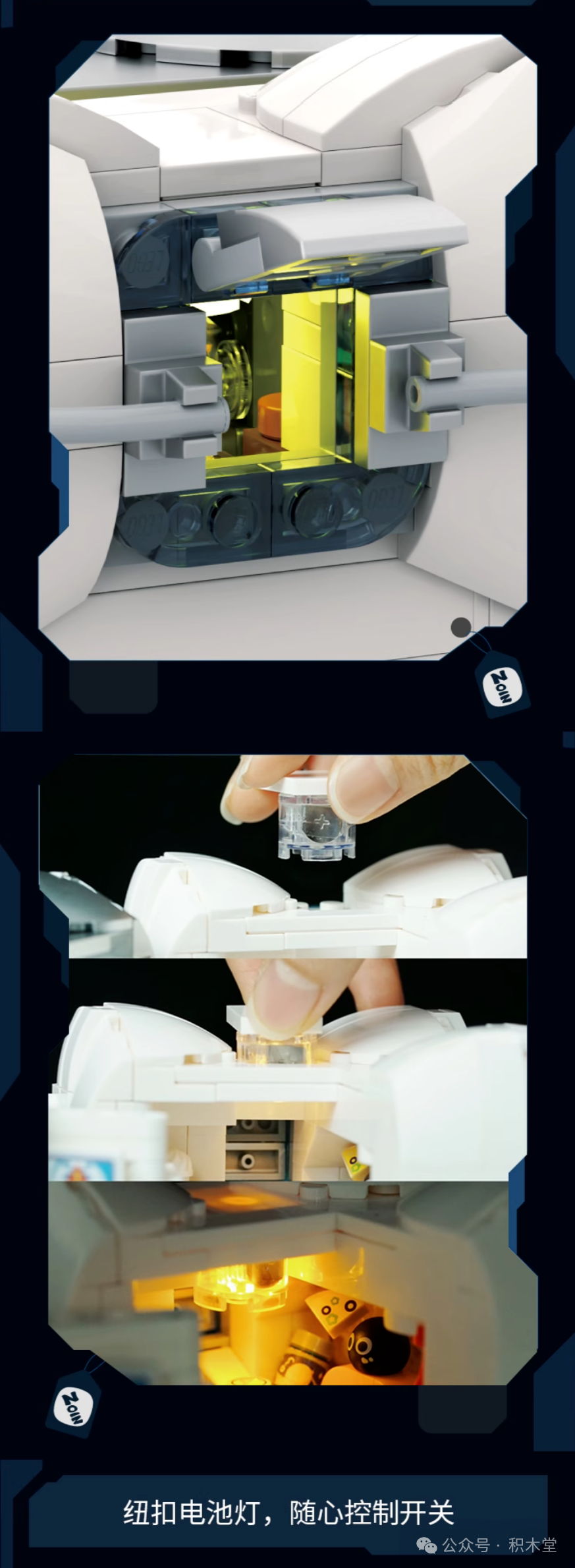 ZOIN

ZOIN

纽扣电池灯，随心控制开关

公众号 · 积木堂