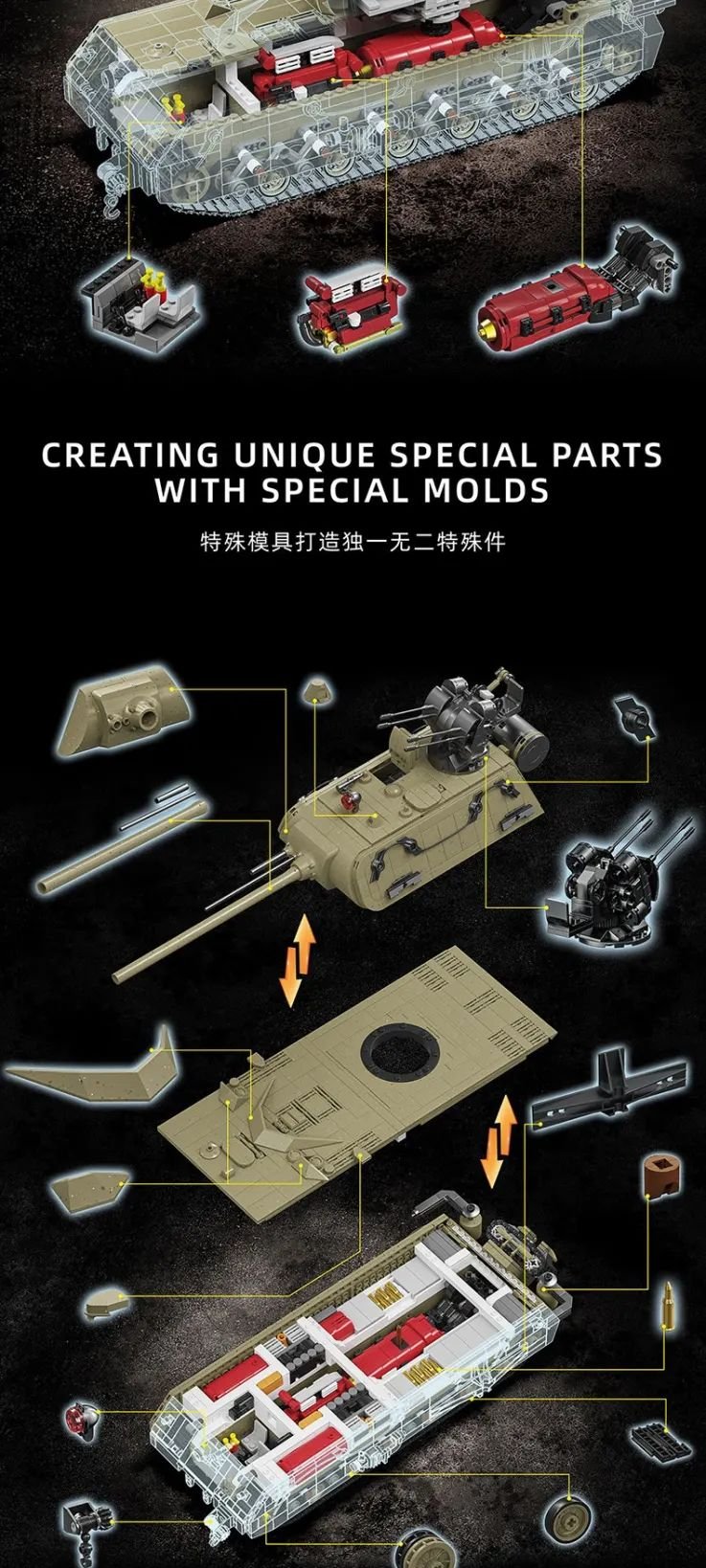 CREATING UNIQUE SPECIAL PARTS WITH SPECIAL MOLDS

特殊模具打造独一无二特殊件