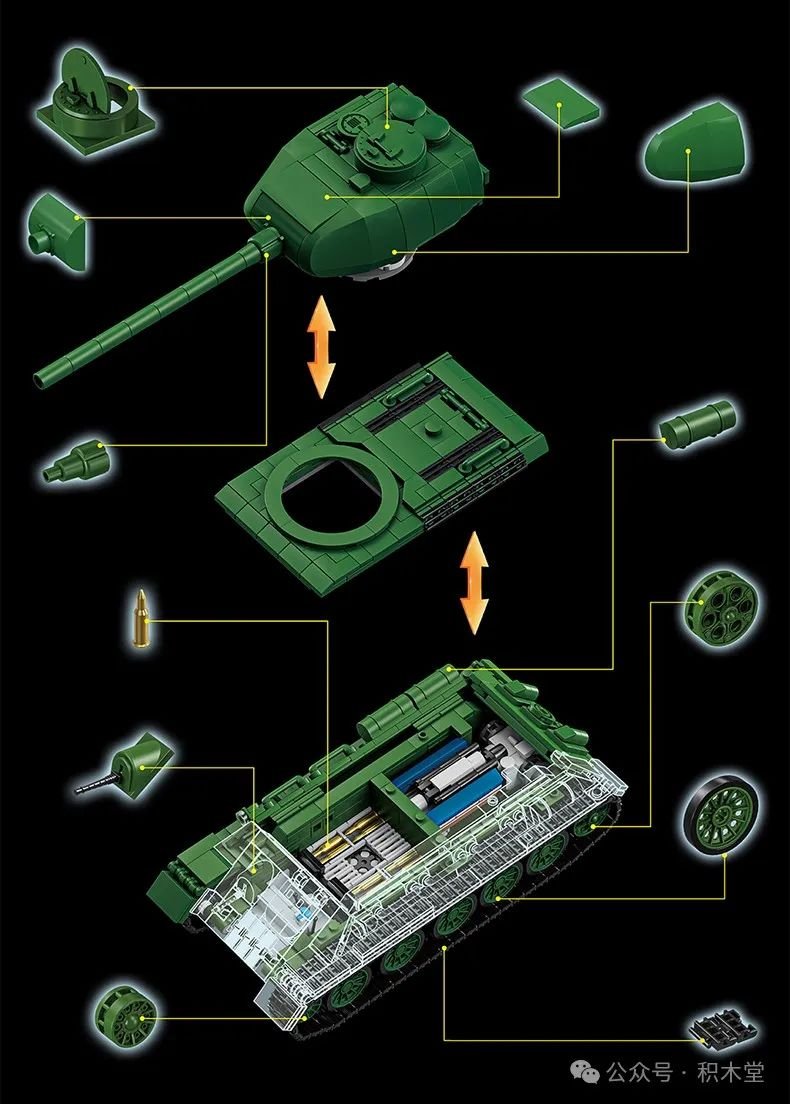 公众号 · 积木堂