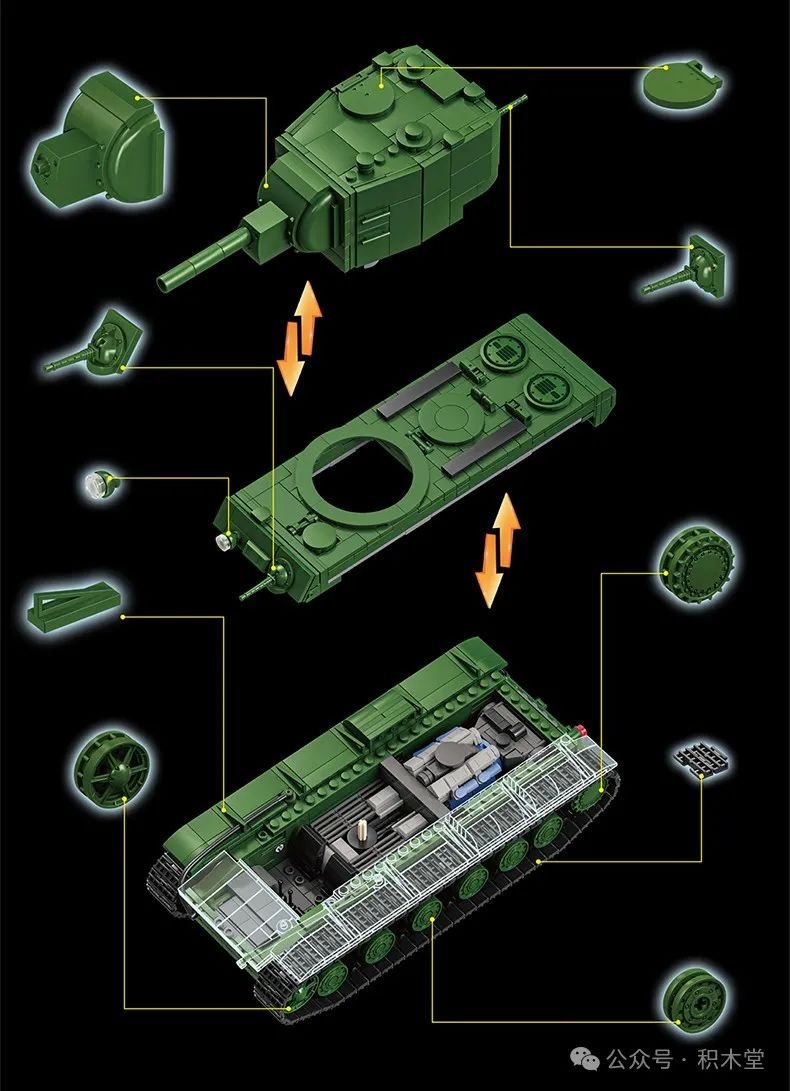 公众号 · 积木堂