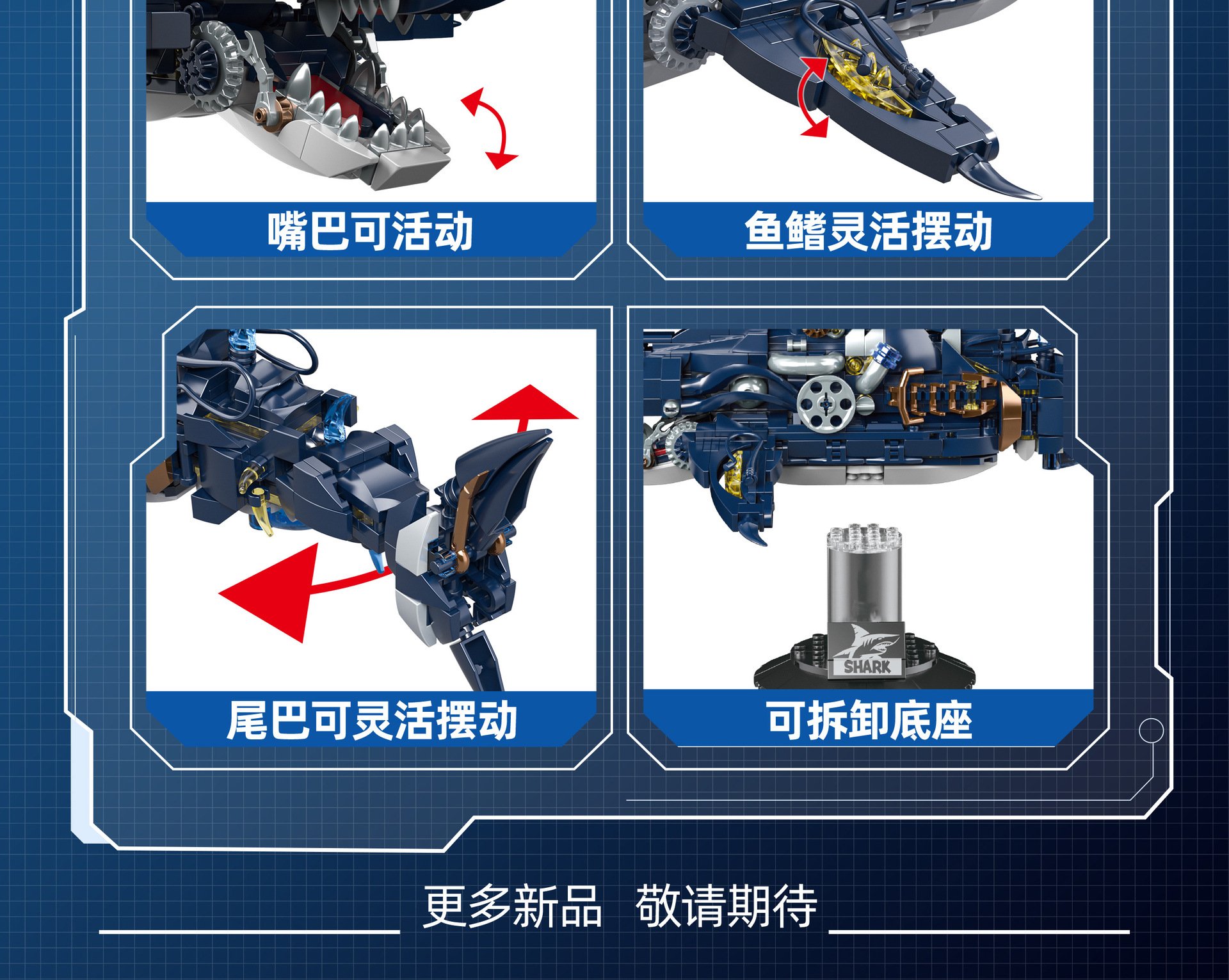 嘴巴可活动

鱼鳍灵活摆动

尾巴可灵活摆动

SHARK

可拆卸底座

更多新品 敬请期待