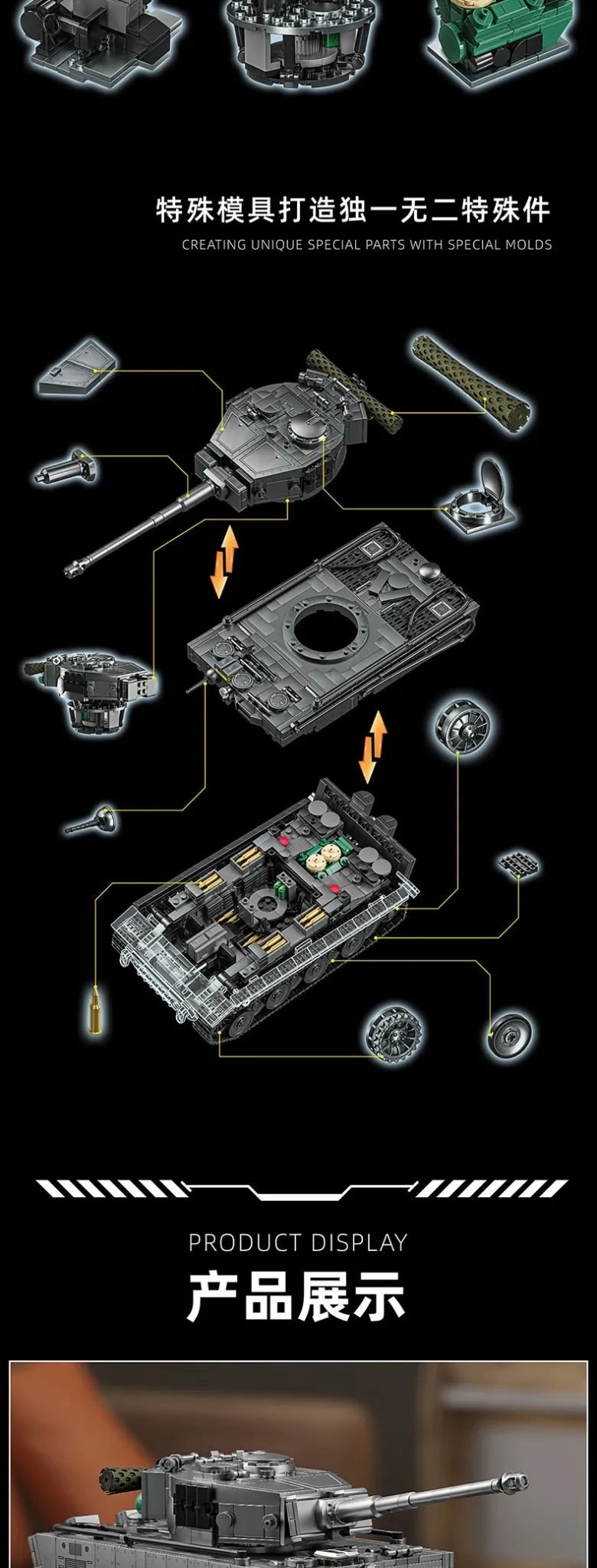 特殊模具打造独一无二特殊件

CREATING UNIQUE SPECIAL PARTS WITH SPECIAL MOLDS

PRODUCT DISPLAY

产品展示