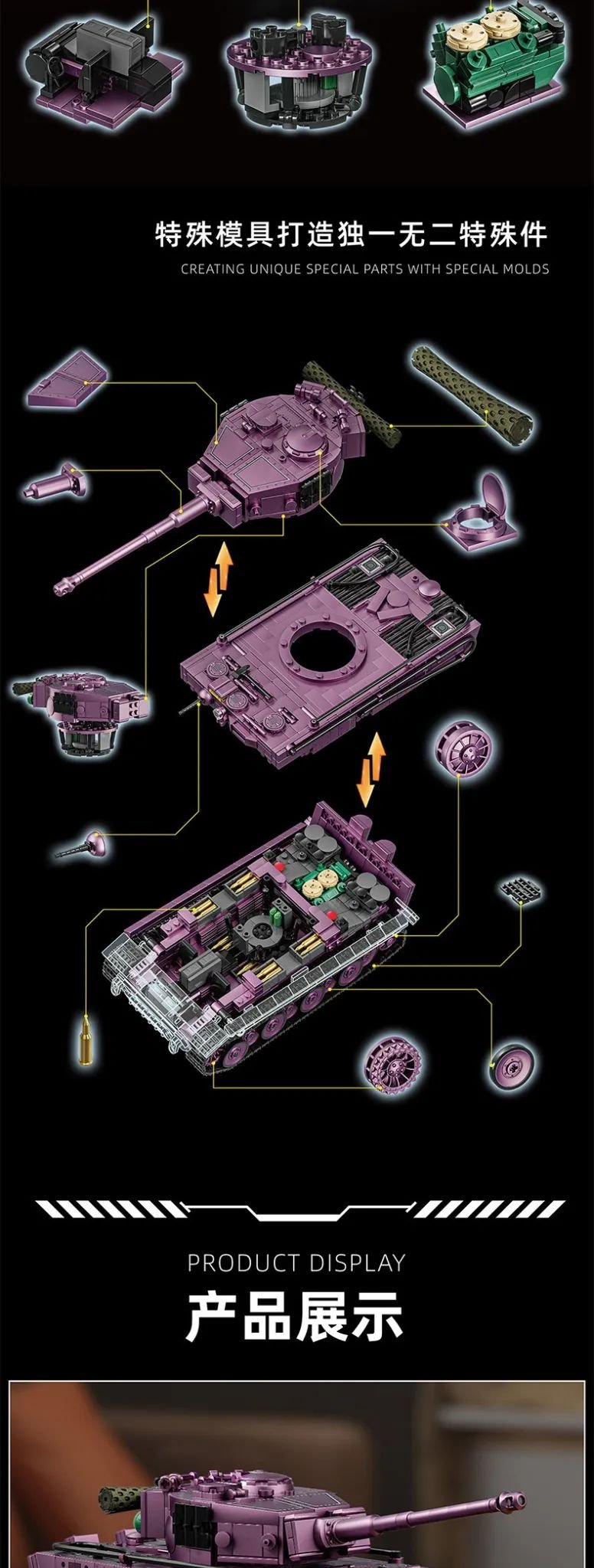 特殊模具打造独一无二特殊件

CREATING UNIQUE SPECIAL PARTS WITH SPECIAL MOLDS

PRODUCT DISPLAY

产品展示