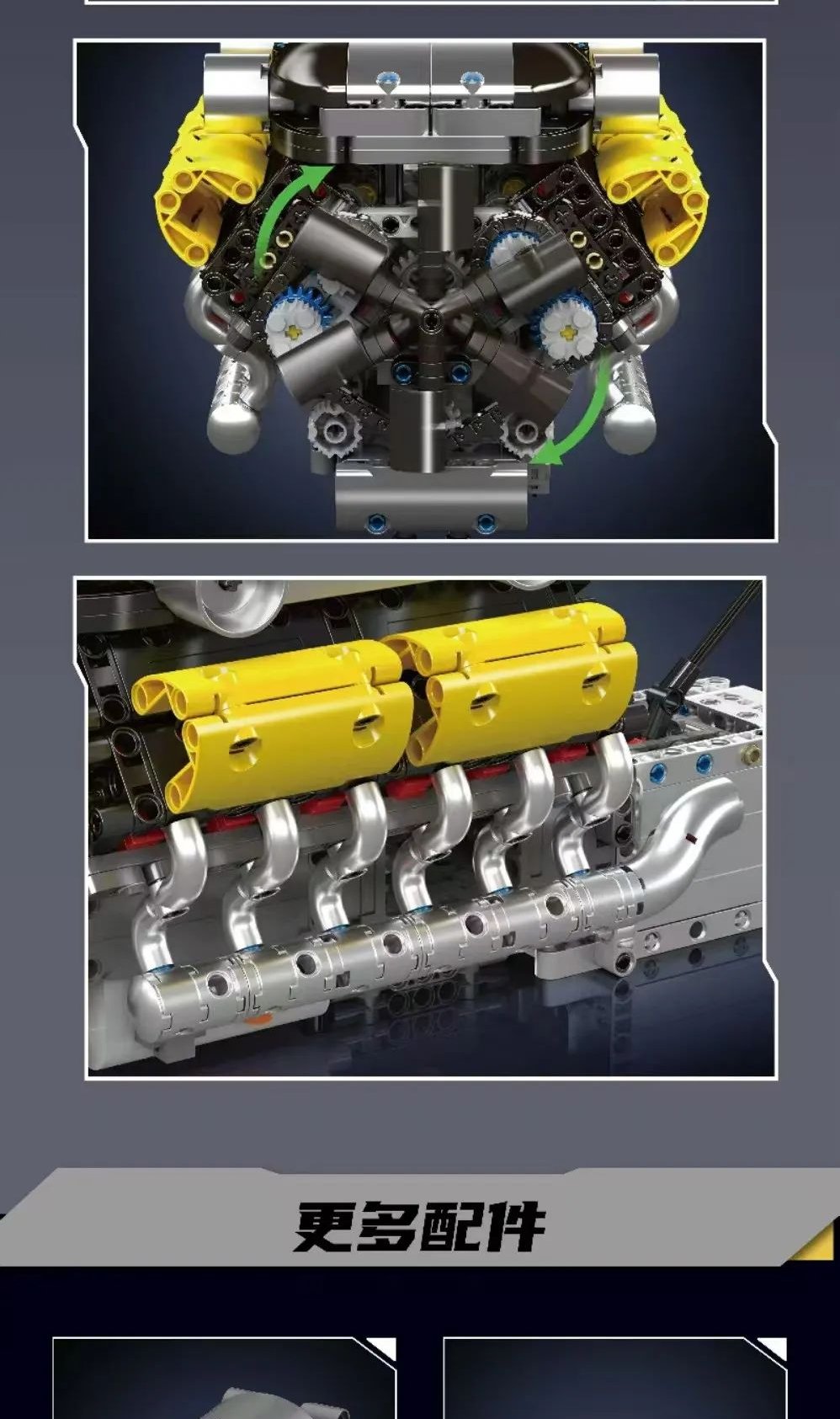 更多配件