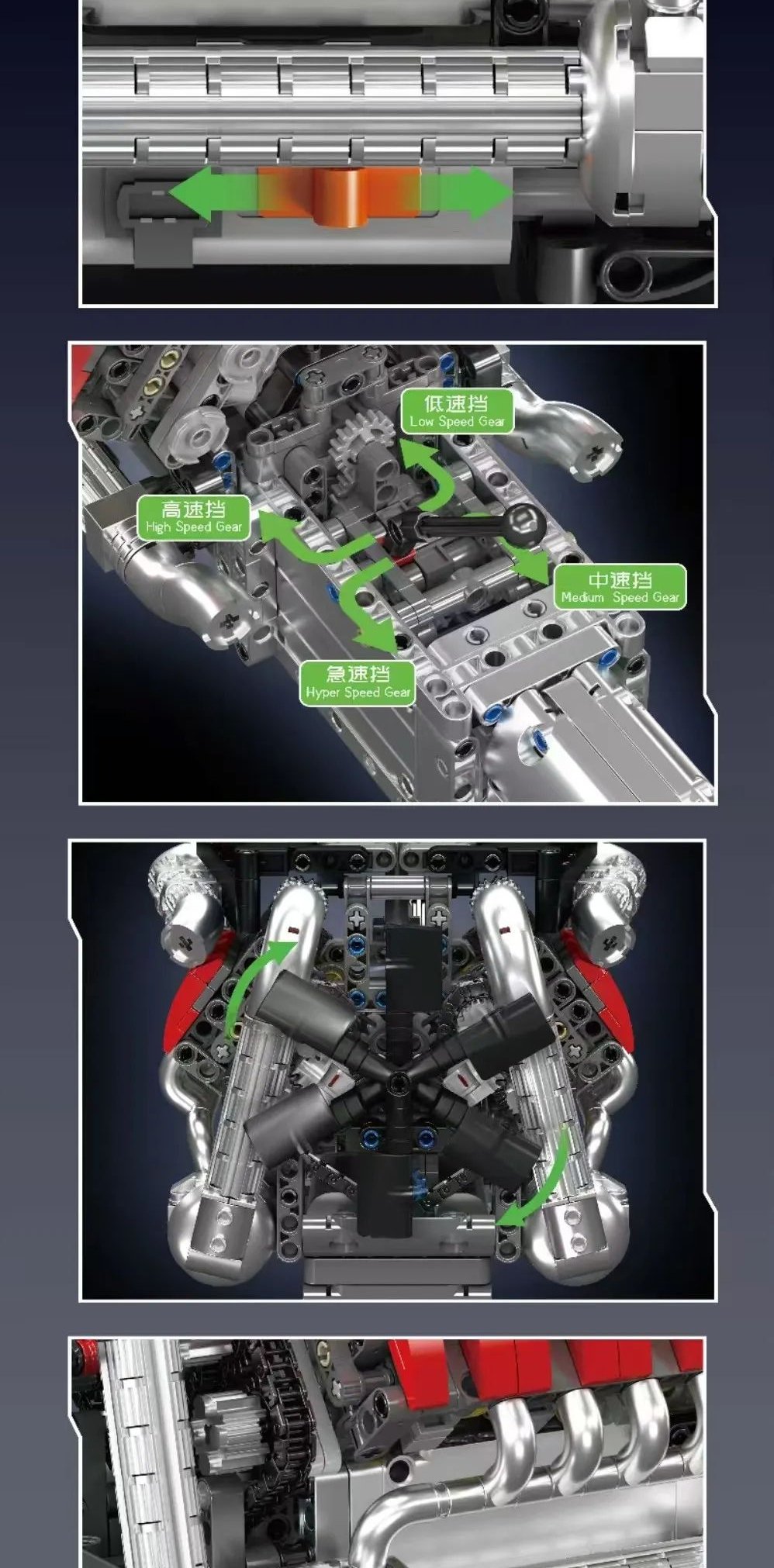 低速挡
Low Speed Gear

高速挡
High Speed Gear

中速挡
Medium Speed Gear

急速挡
Hyper Speed Gear