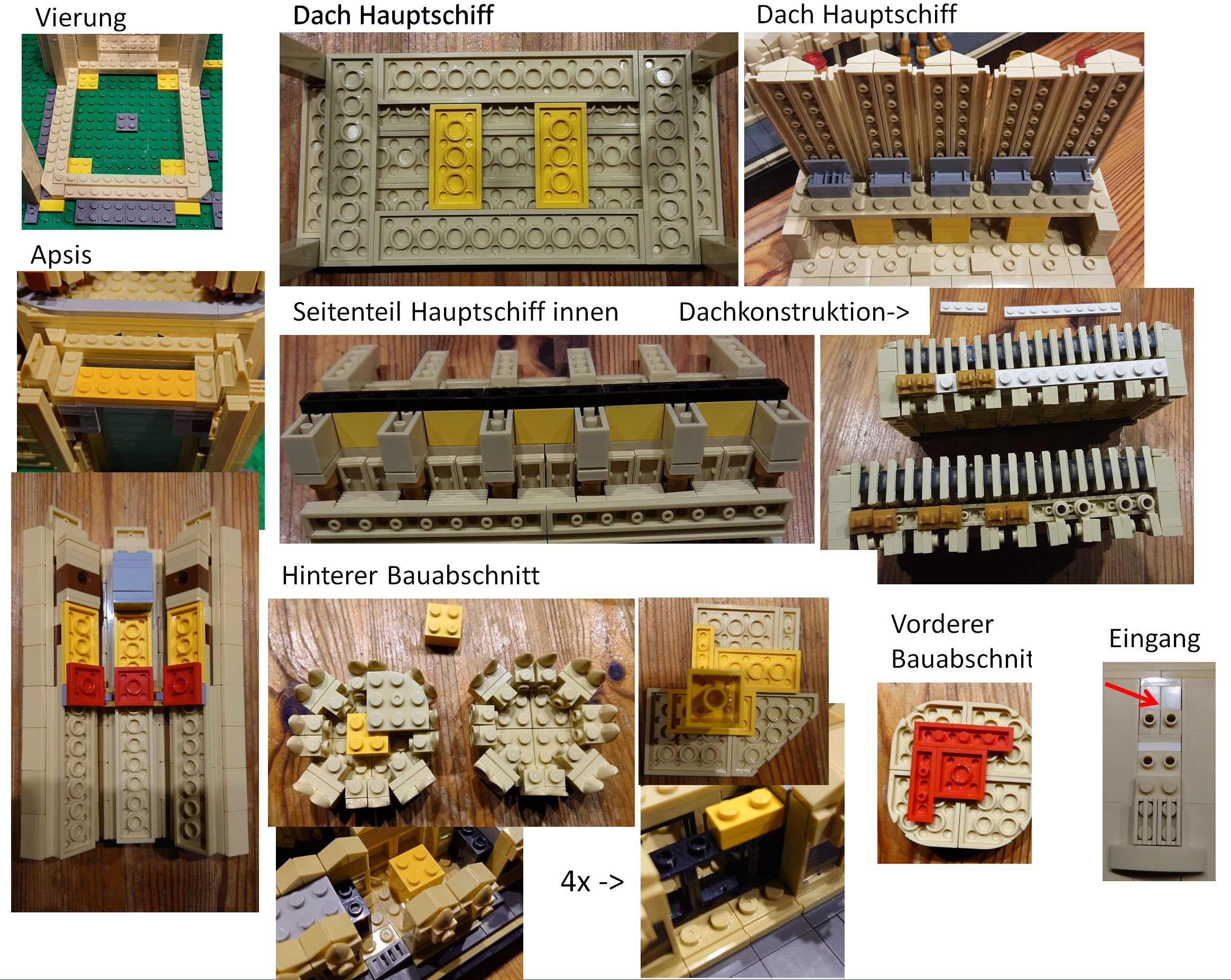 Vierung

Dach Hauptschiff

Dach Hauptschiff

Apsis

Seitenteil Hauptschiff innen

Dachkonstruktion->

Hinterer Bauabschnitt

Vorderer Bauabschnit

Eingang

4x ->