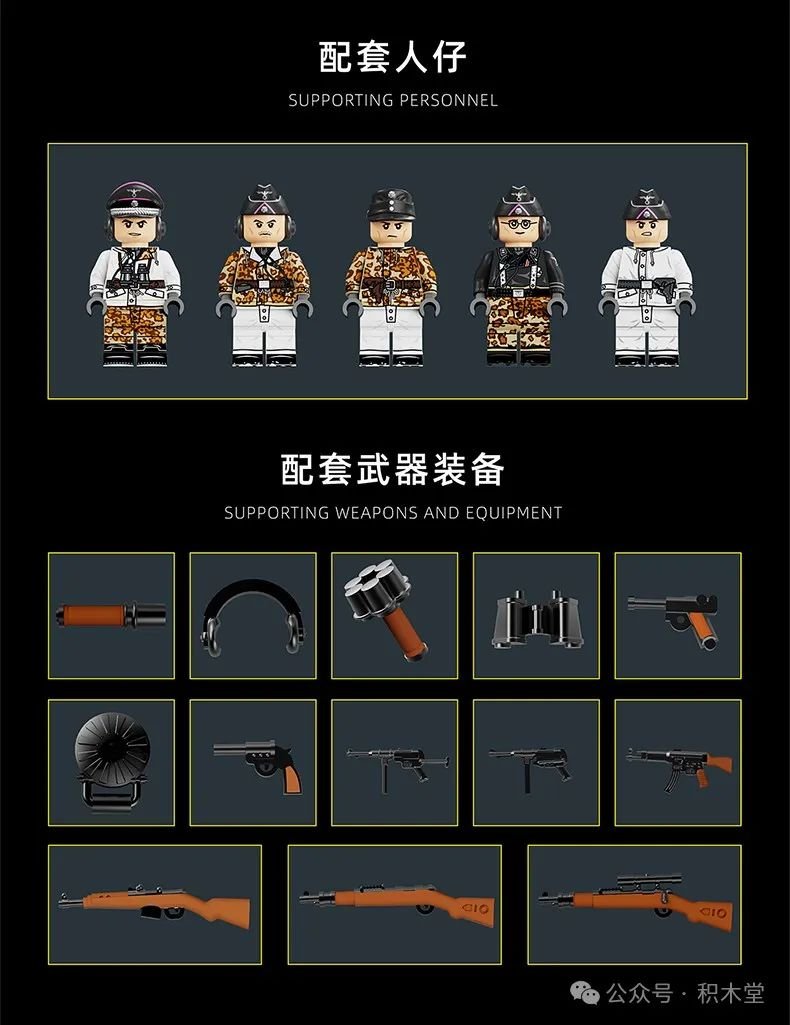 配套人仔

SUPPORTING PERSONNEL

配套武器装备

SUPPORTING WEAPONS AND EQUIPMENT

公众号 · 积木堂