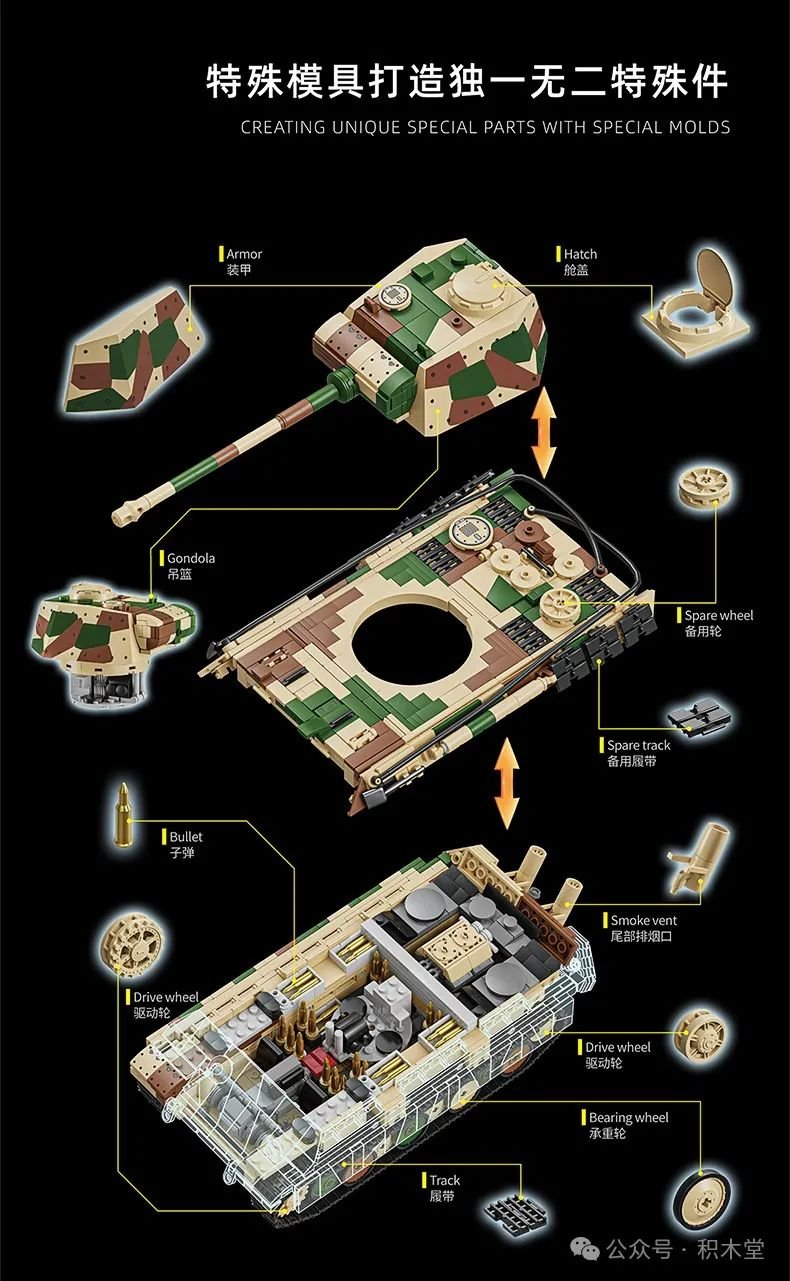 特殊模具打造独一无二特殊件
CREATING UNIQUE SPECIAL PARTS WITH SPECIAL MOLDS

Armor
装甲

Hatch
舱盖

Gondola
吊篮

Spare wheel
备用轮

Spare track
备用履带

Bullet
子弹

Smoke vent
尾部排烟口

Drive wheel
驱动轮

Drive wheel
驱动轮

Bearing wheel
承重轮

Track
履带

公众号 · 积木堂