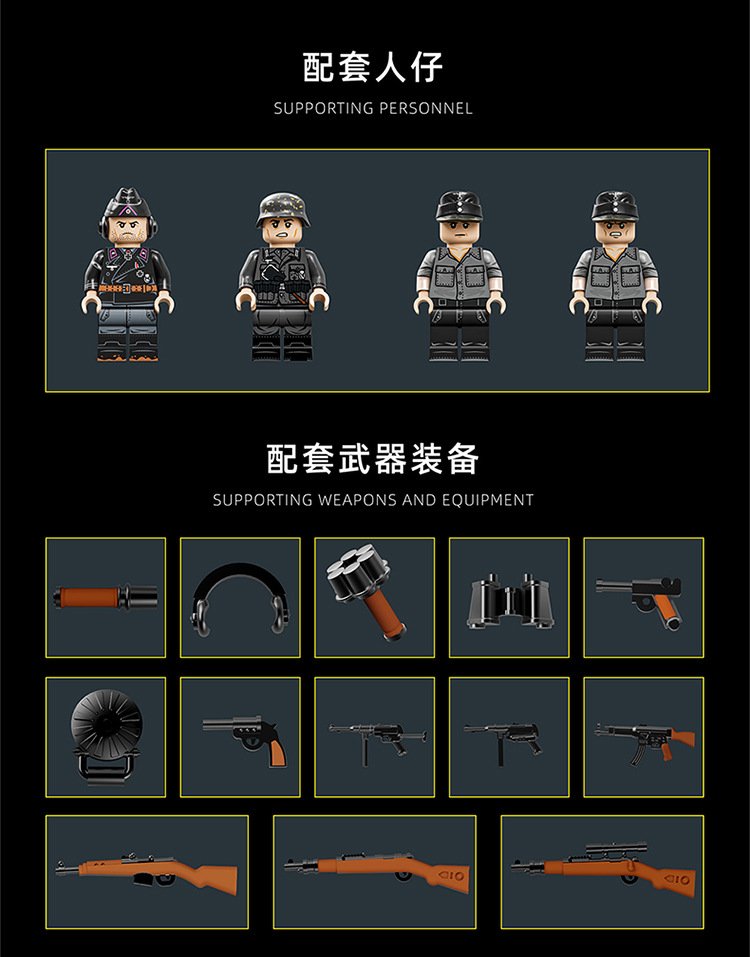 配套人仔

SUPPORTING PERSONNEL

配套武器装备

SUPPORTING WEAPONS AND EQUIPMENT