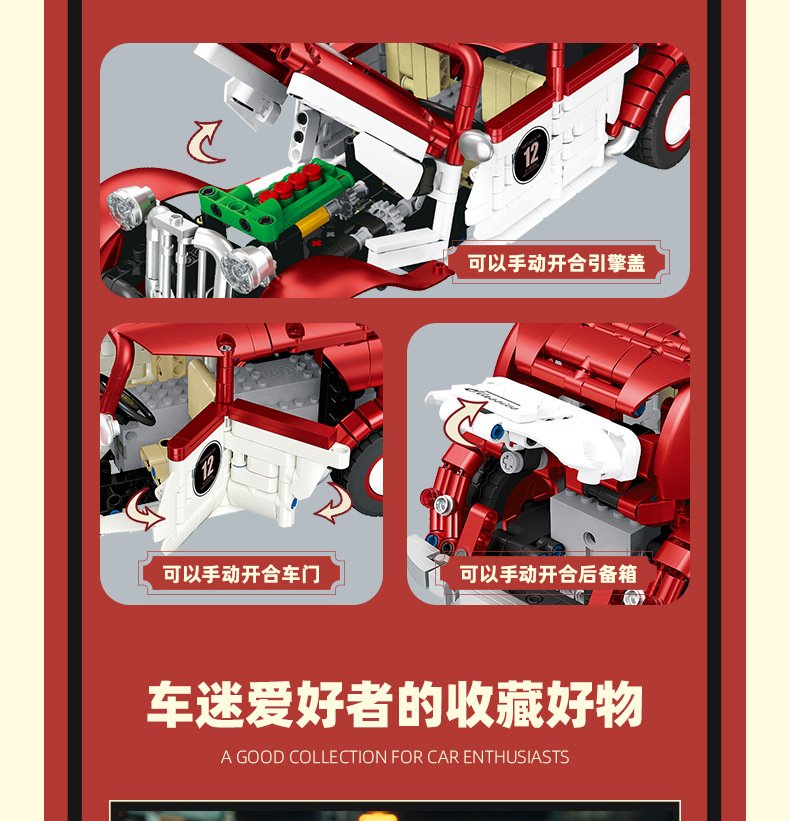 12

可以手动开合引擎盖

12

可以手动开合车门

可以手动开合后备箱

车迷爱好者的收藏好物

A GOOD COLLECTION FOR CAR ENTHUSIASTS