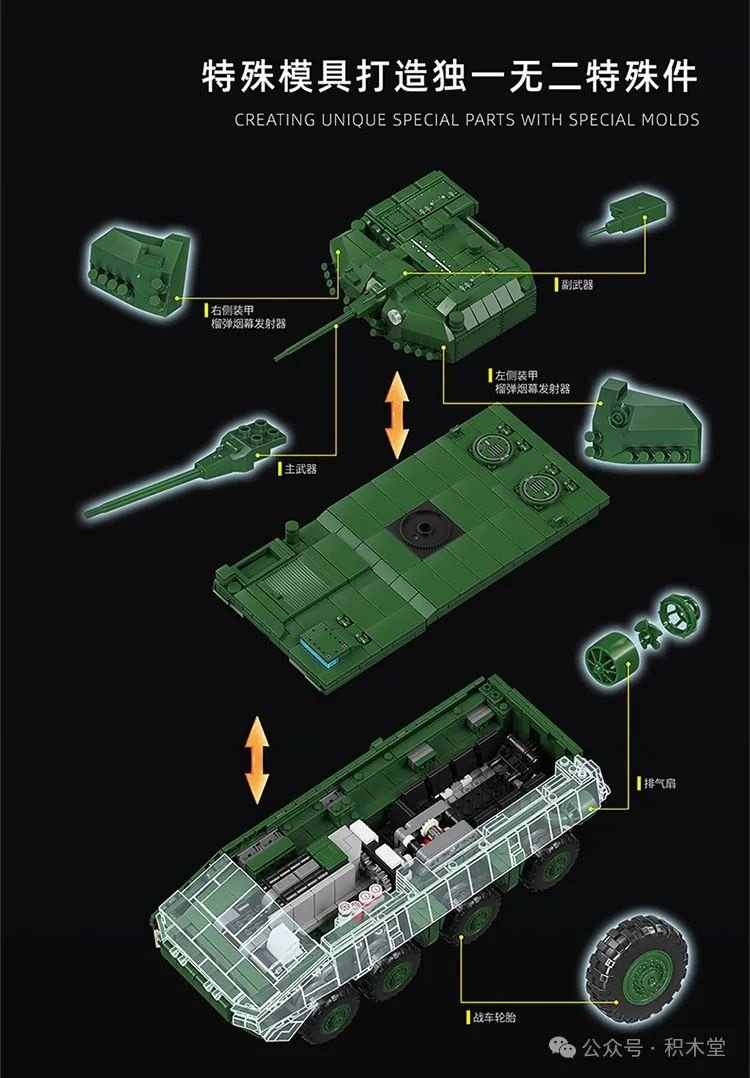 特殊模具打造独一无二特殊件
CREATING UNIQUE SPECIAL PARTS WITH SPECIAL MOLDS

右侧装甲
榴弹烟幕发射器

副武器

左侧装甲
榴弹烟幕发射器

主武器

排气扇

战车轮胎

公众号 · 积木堂