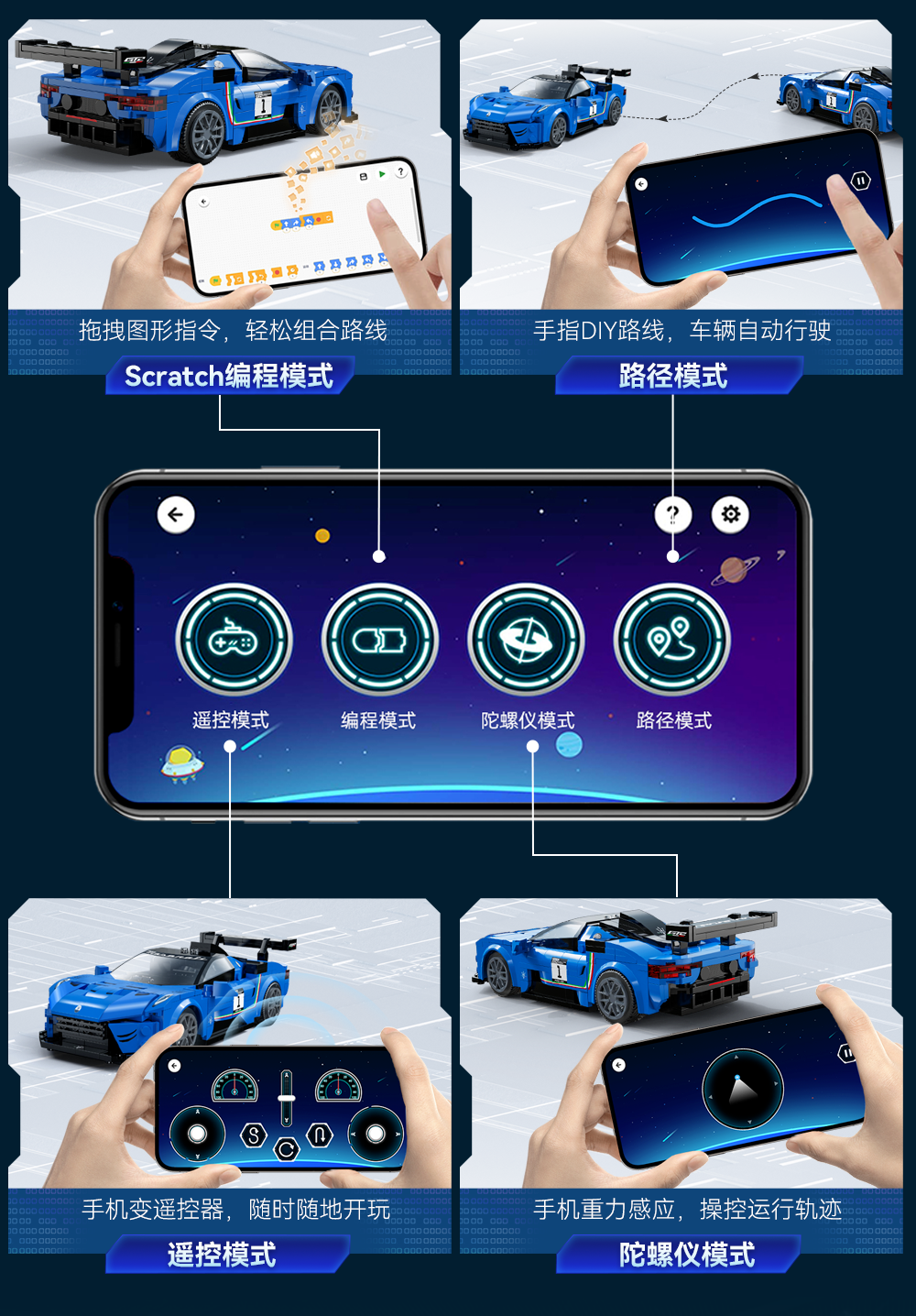 拖拽图形指令，轻松组合路线

Scratch编程模式

手指DIY路线，车辆自动行驶

路径模式

遥控模式

编程模式

陀螺仪模式

路径模式

手机变遥控器，随时随地开玩

遥控模式

手机重力感应，操控运行轨迹

陀螺仪模式