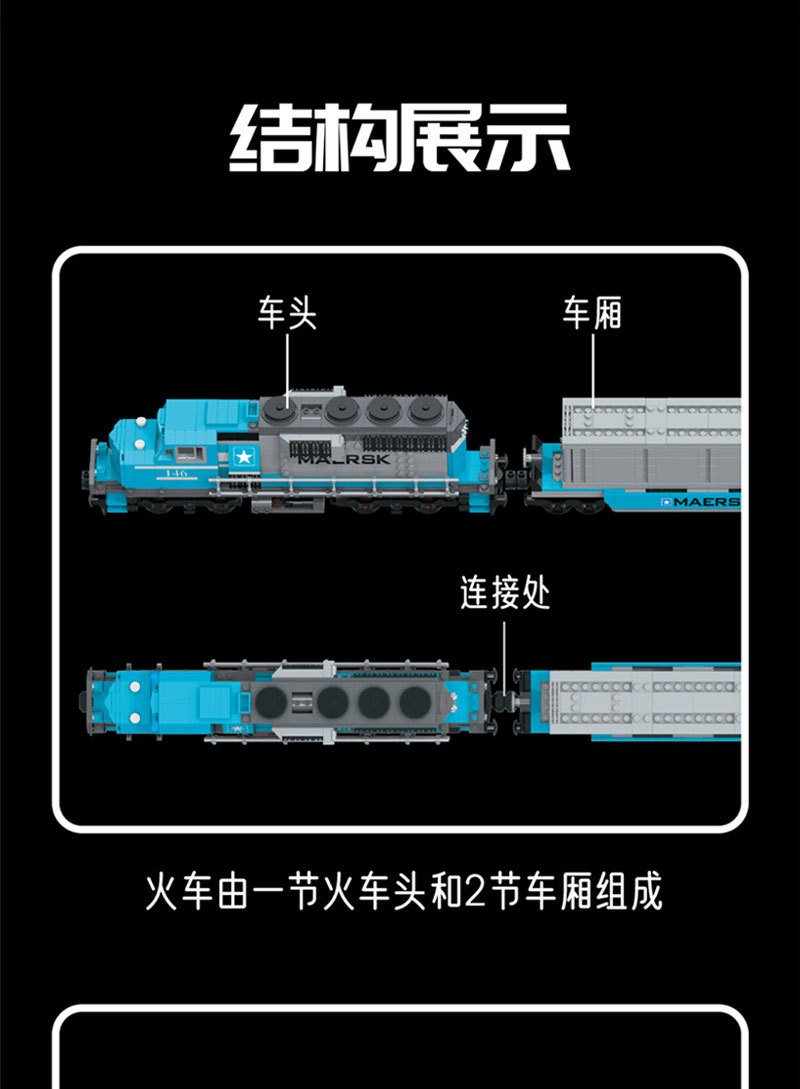 结构展示

车头

车厢

146

MAERSK

MAERS

连接处

火车由一节火车头和2节车厢组成