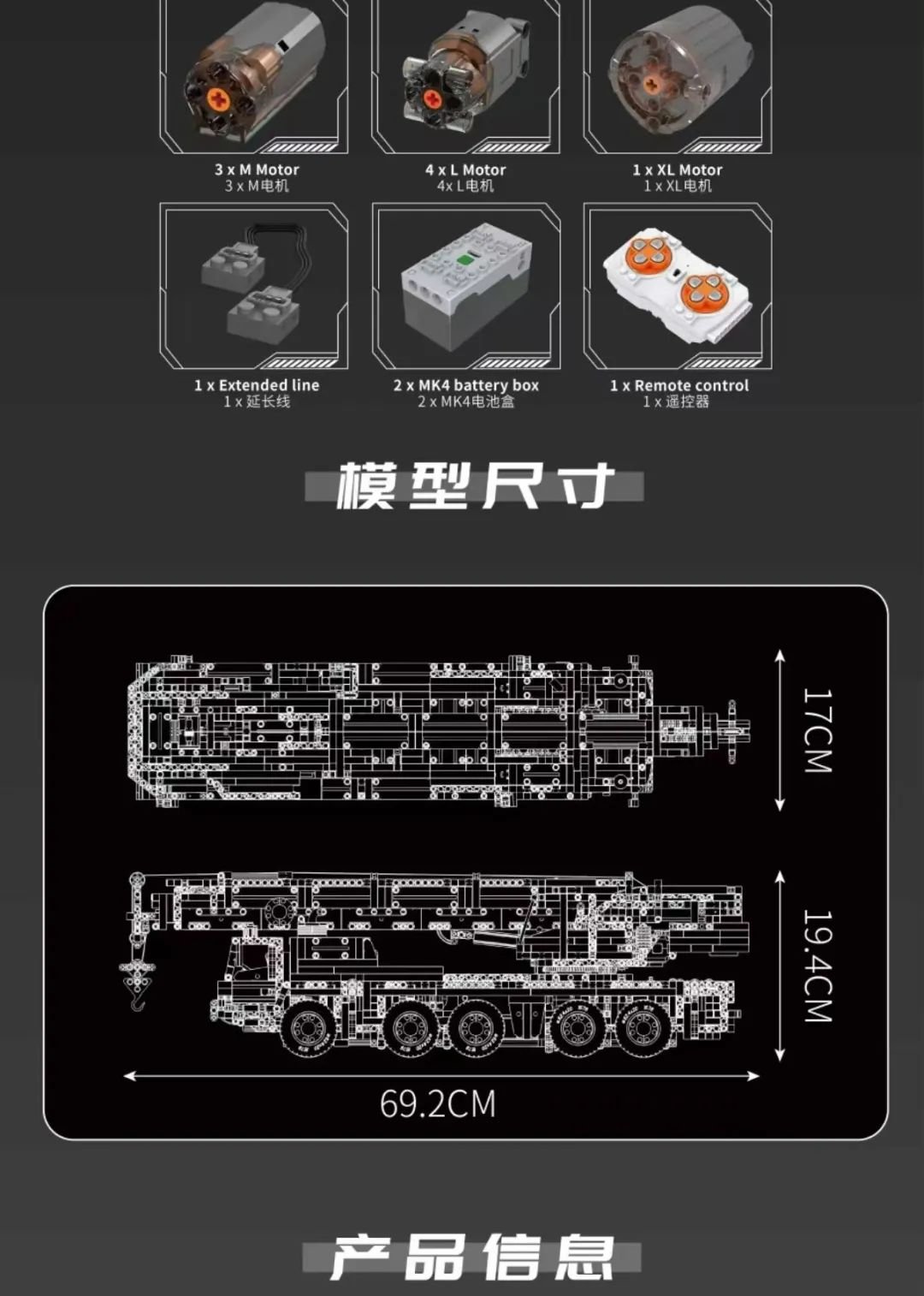 3 x M Motor
3 x M电机

4 x L Motor
4x L电机

1 x XL Motor
1 x XL电机

1 x Extended line
1 x 延长线

2 x MK4 battery box
2 x MK4电池盒

1 x Remote control
1 x 遥控器

模型尺寸

17CM

19.4CM

69.2CM

产品信息