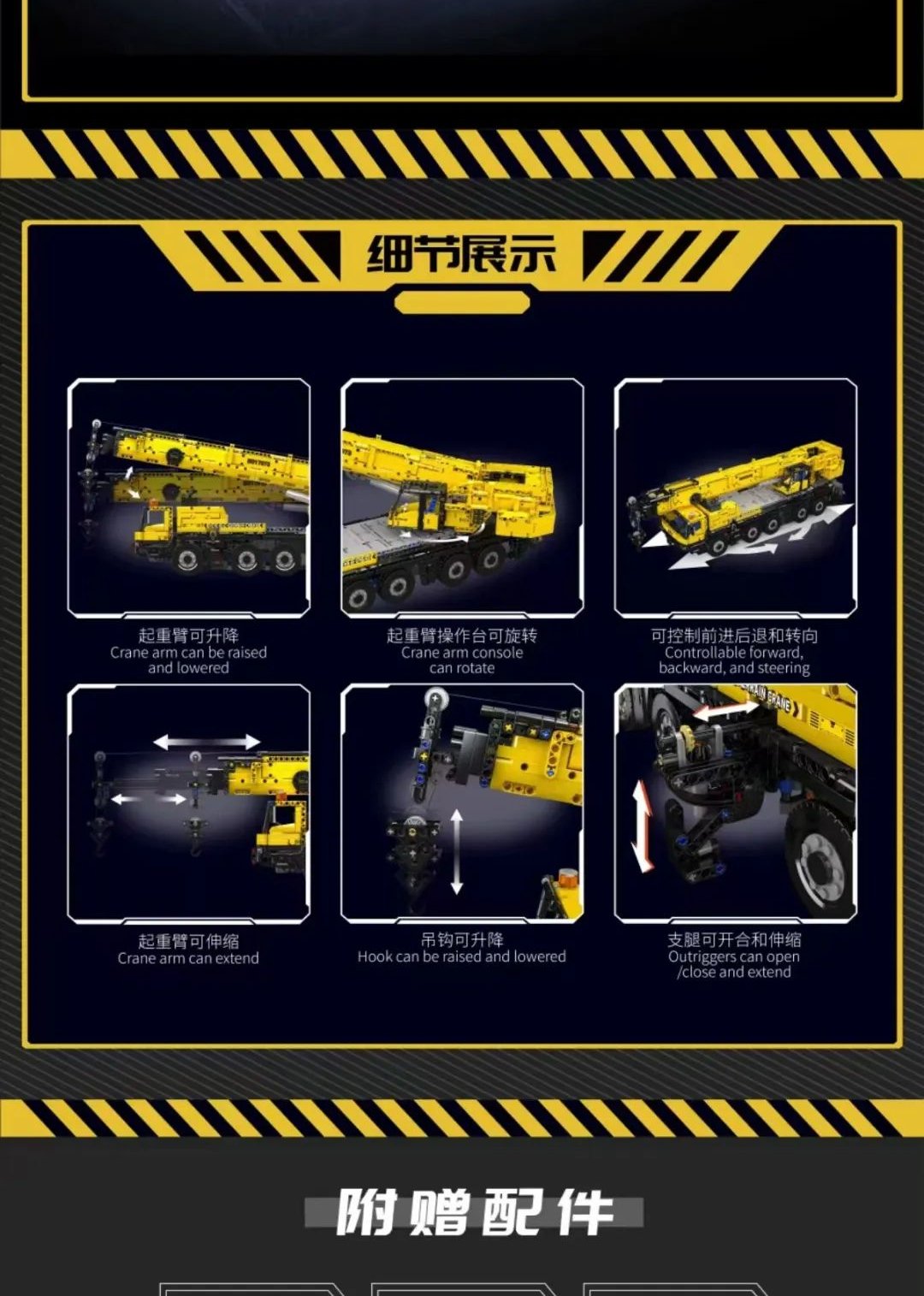 细节展示

起重臂可升降
Crane arm can be raised and lowered

起重臂操作台可旋转
Crane arm console can rotate

可控制前进后退和转向
Controllable forward, backward, and steering

起重臂可伸缩
Crane arm can extend

吊钩可升降
Hook can be raised and lowered

支腿可开合和伸缩
Outriggers can open /close and extend

附赠配件