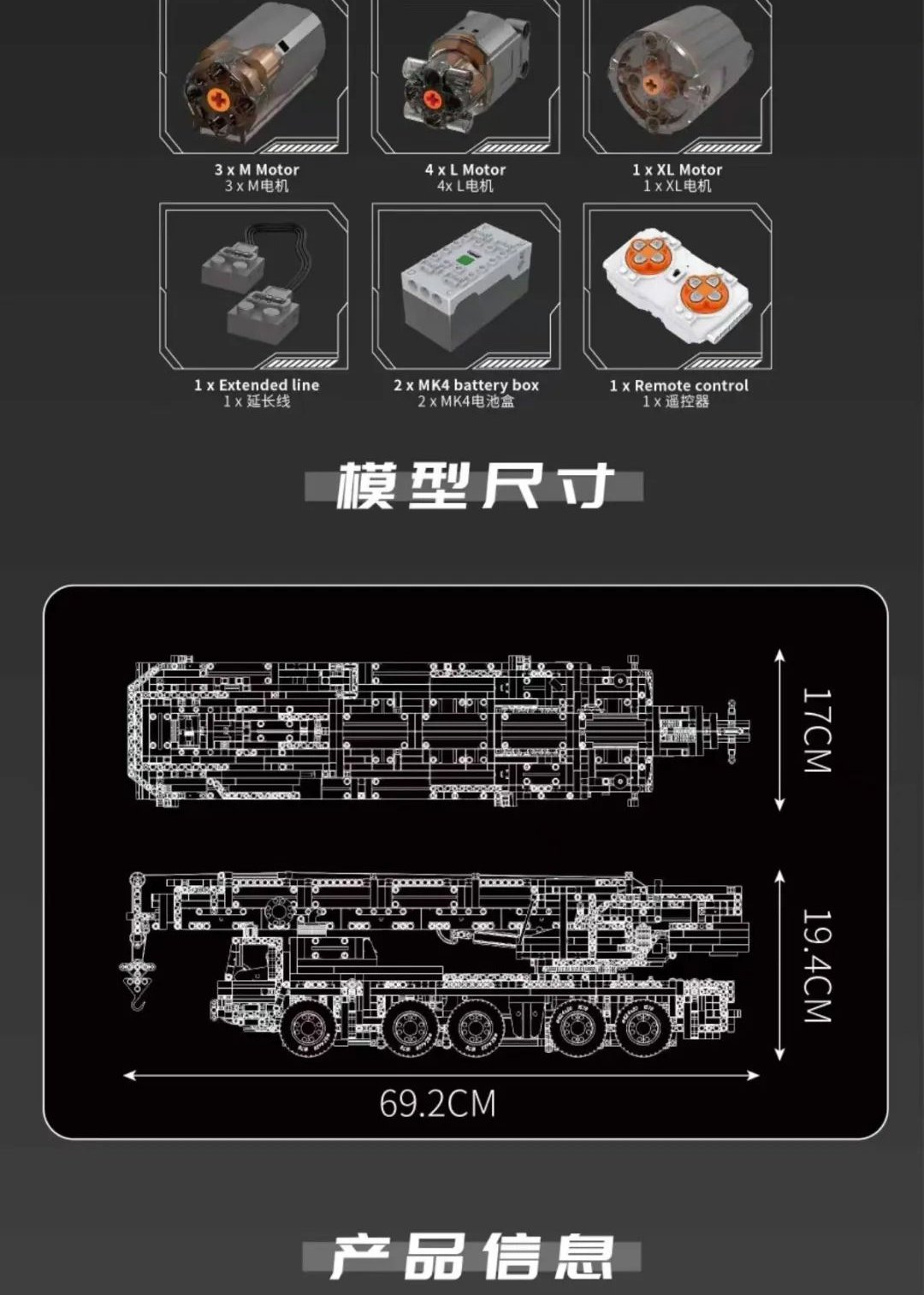 3 x M Motor
3 x M电机

4 x L Motor
4x L电机

1 x XL Motor
1 x XL电机

1 x Extended line
1 x 延长线

2 x MK4 battery box
2 x MK4电池盒

1 x Remote control
1 x 遥控器

模型尺寸

17CM

19.4CM

69.2CM

产品信息