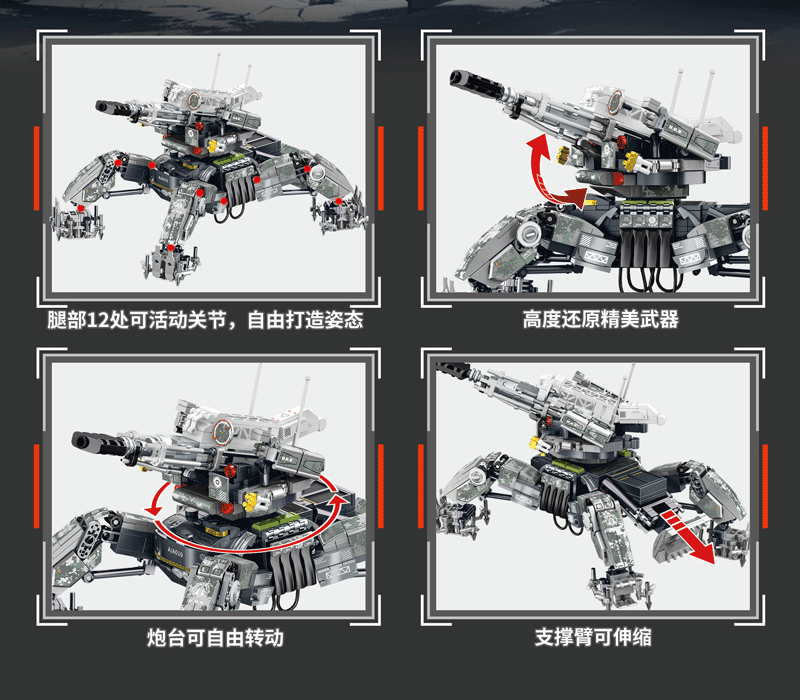 腿部12处可活动关节，自由打造姿态

高度还原精美武器

炮台可自由转动

支撑臂可伸缩