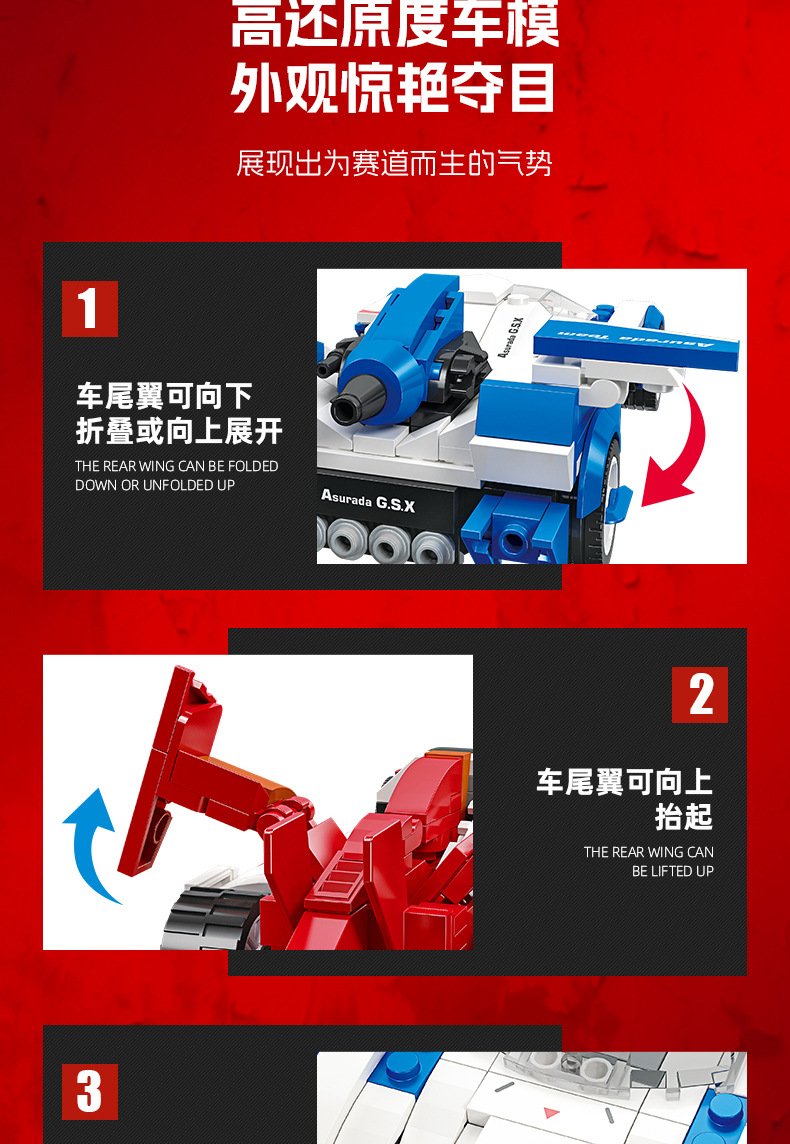 高还原度车模
外观惊艳夺目

展现出为赛道而生的气势

1

车尾翼可向下
折叠或向上展开

THE REAR WING CAN BE FOLDED DOWN OR UNFOLDED UP

Asurada G.S.X

Asurada G.S.X

Asurada Team

2

车尾翼可向上
抬起

THE REAR WING CAN BE LIFTED UP

3