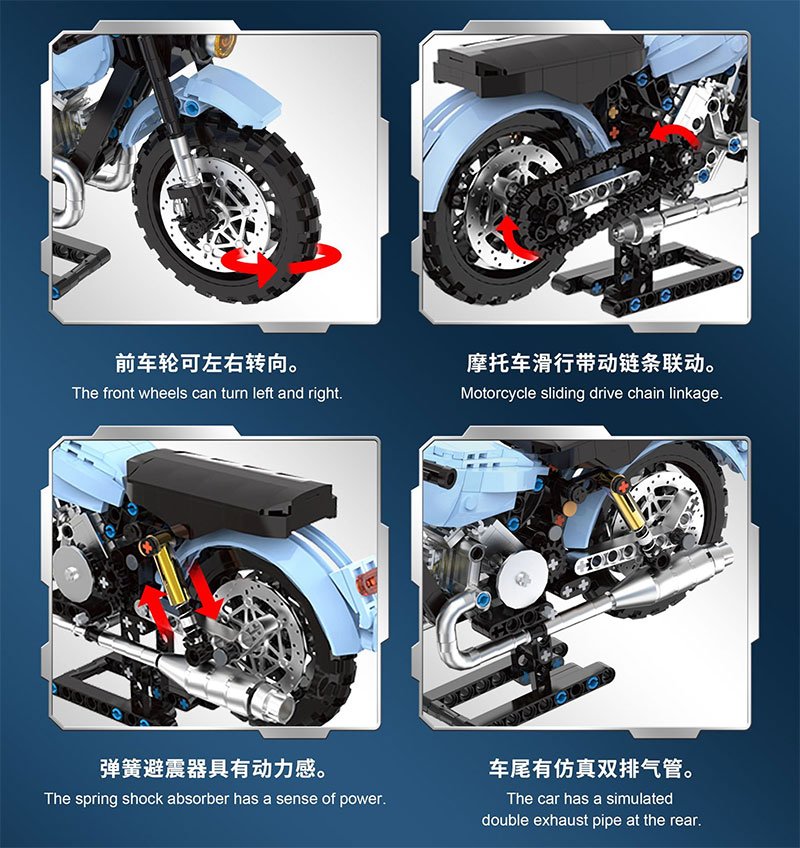 前车轮可左右转向。
The front wheels can turn left and right.

摩托车滑行带动链条联动。
Motorcycle sliding drive chain linkage.

弹簧避震器具有动力感。
The spring shock absorber has a sense of power.

车尾有仿真双排气管。
The car has a simulated double exhaust pipe at the rear.