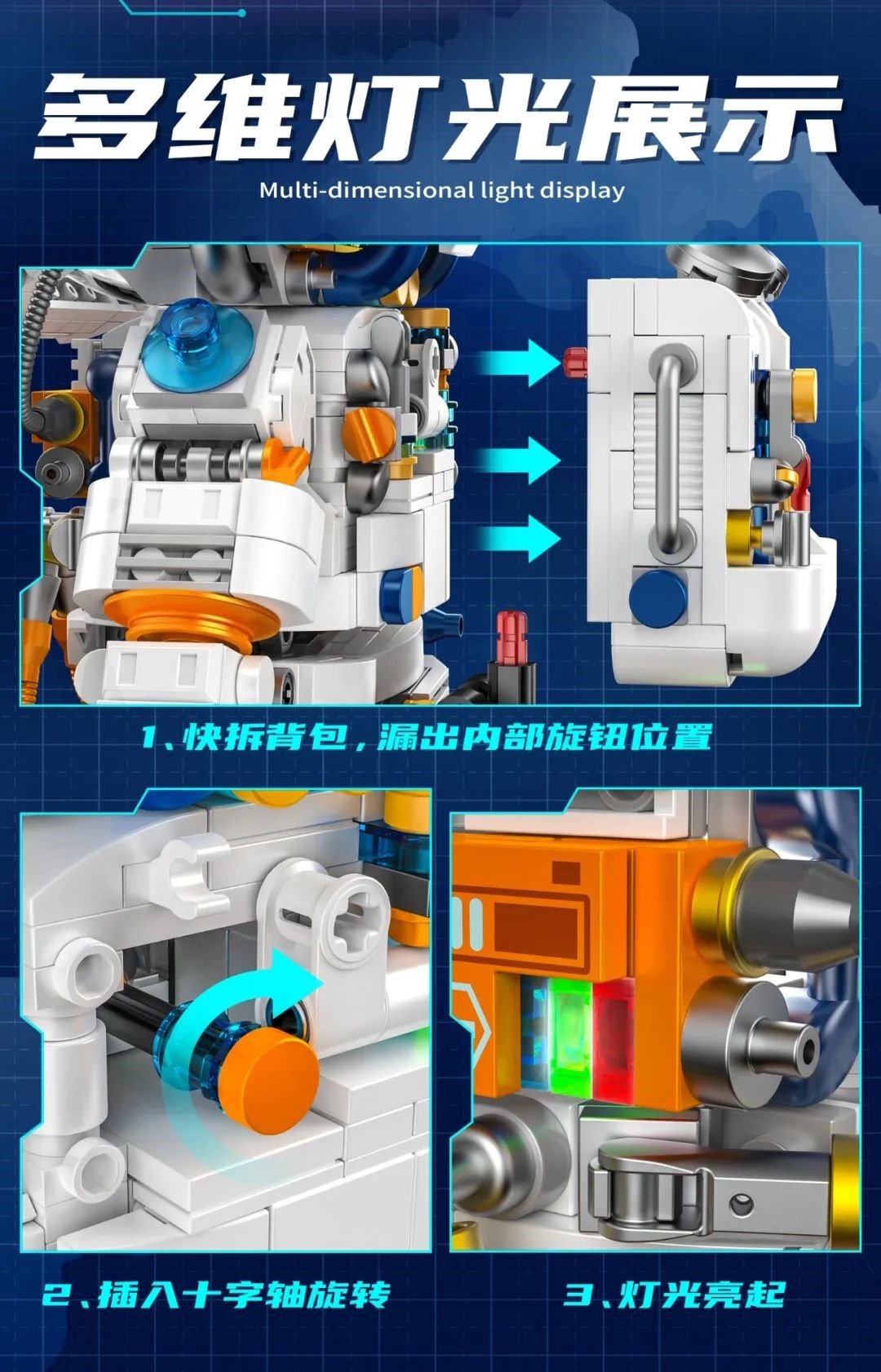 多维灯光展示

Multi-dimensional light display

1、快拆背包，漏出内部旋钮位置

2、插入十字轴旋转

3、灯光亮起