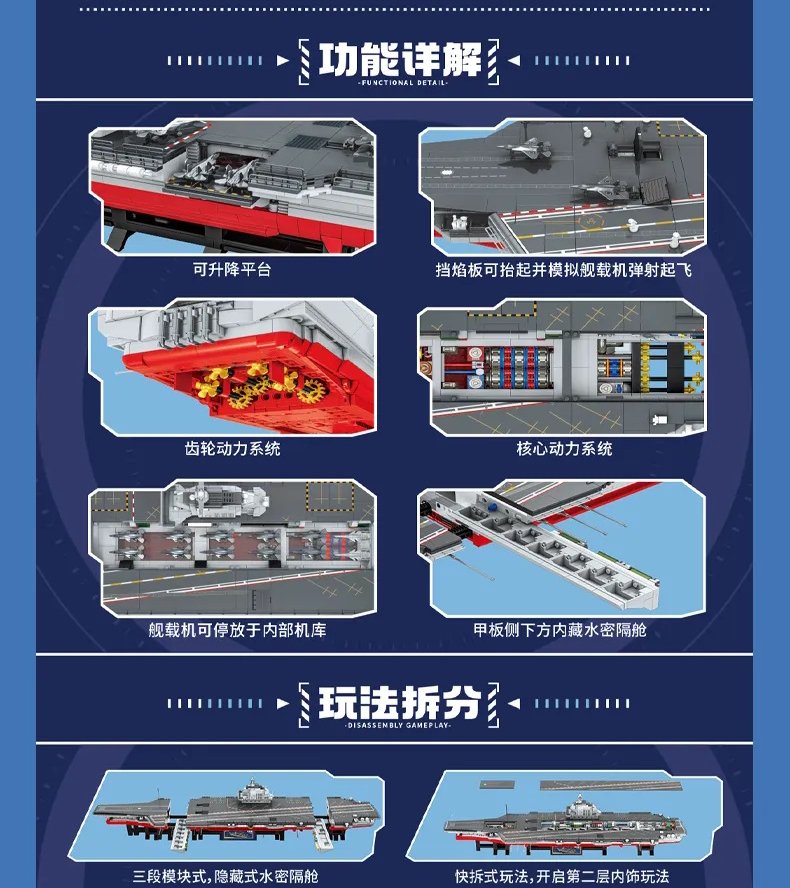 功能详解
-FUNCTIONAL DETAIL-

可升降平台

挡焰板可抬起并模拟舰载机弹射起飞

齿轮动力系统

核心动力系统

舰载机可停放于内部机库

甲板侧下方内藏水密隔舱

玩法拆分
-DISASSEMBLY GAMEPLAY-

三段模块式，隐藏式水密隔舱

快拆式玩法，开启第二层内饰玩法