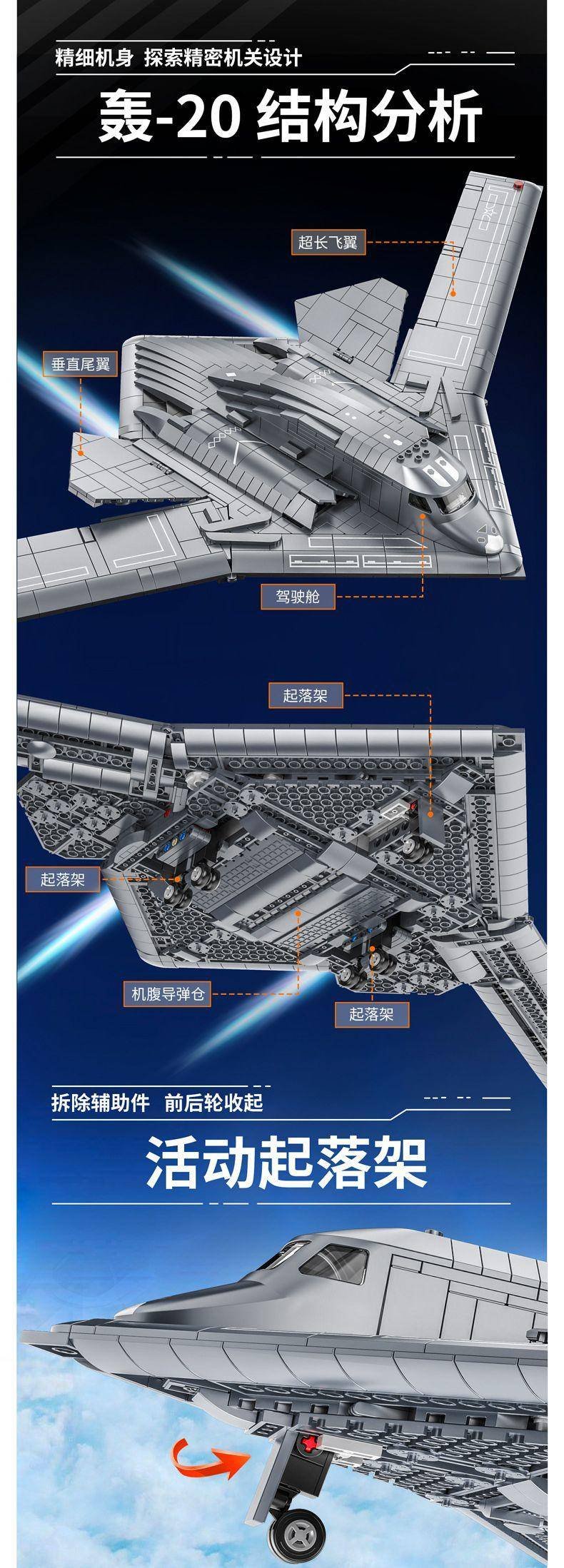 精细机身 探索精密机关设计

轰-20 结构分析

超长飞翼

垂直尾翼

驾驶舱

起落架

起落架

机腹导弹仓

起落架

拆除辅助件 前后轮收起

活动起落架