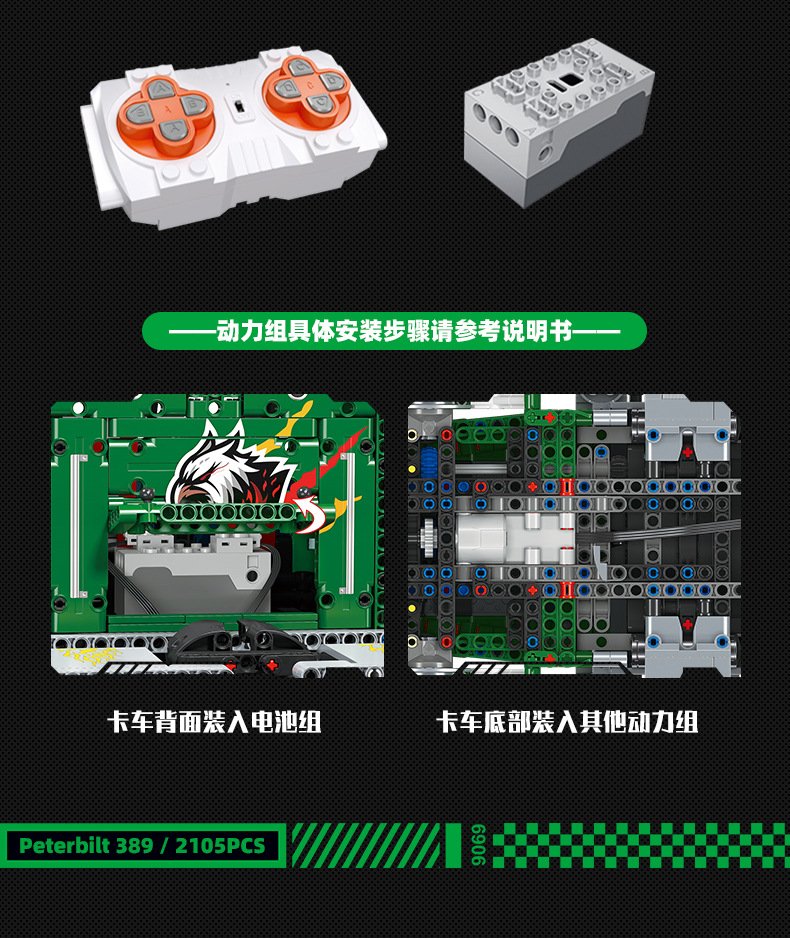 ——动力组具体安装步骤请参考说明书——

卡车背面装入电池组

卡车底部装入其他动力组

Peterbilt 389 / 2105PCS

6906