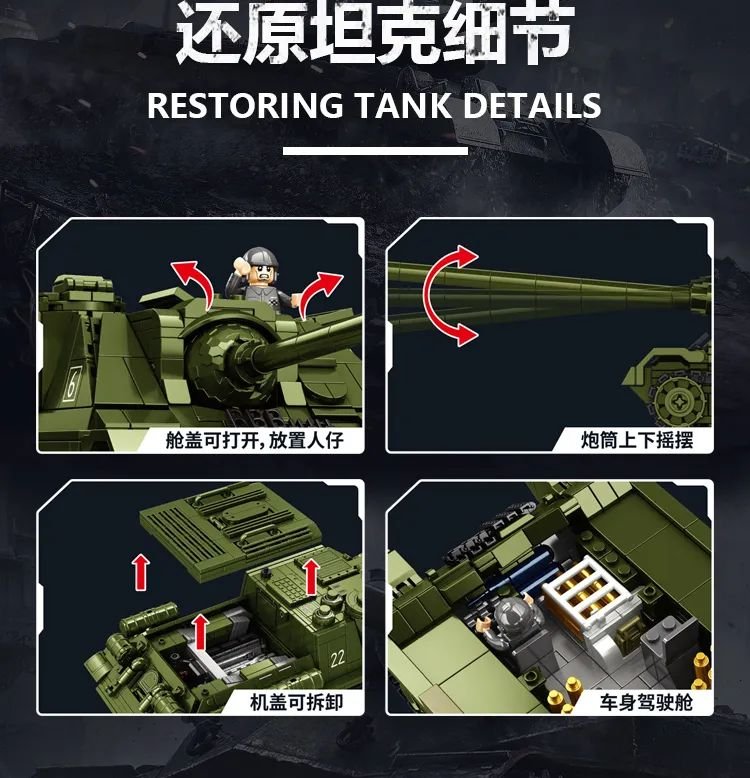 还原坦克细节

RESTORING TANK DETAILS

6

舱盖可打开，放置人仔

炮筒上下摇摆

22

机盖可拆卸

车身驾驶舱