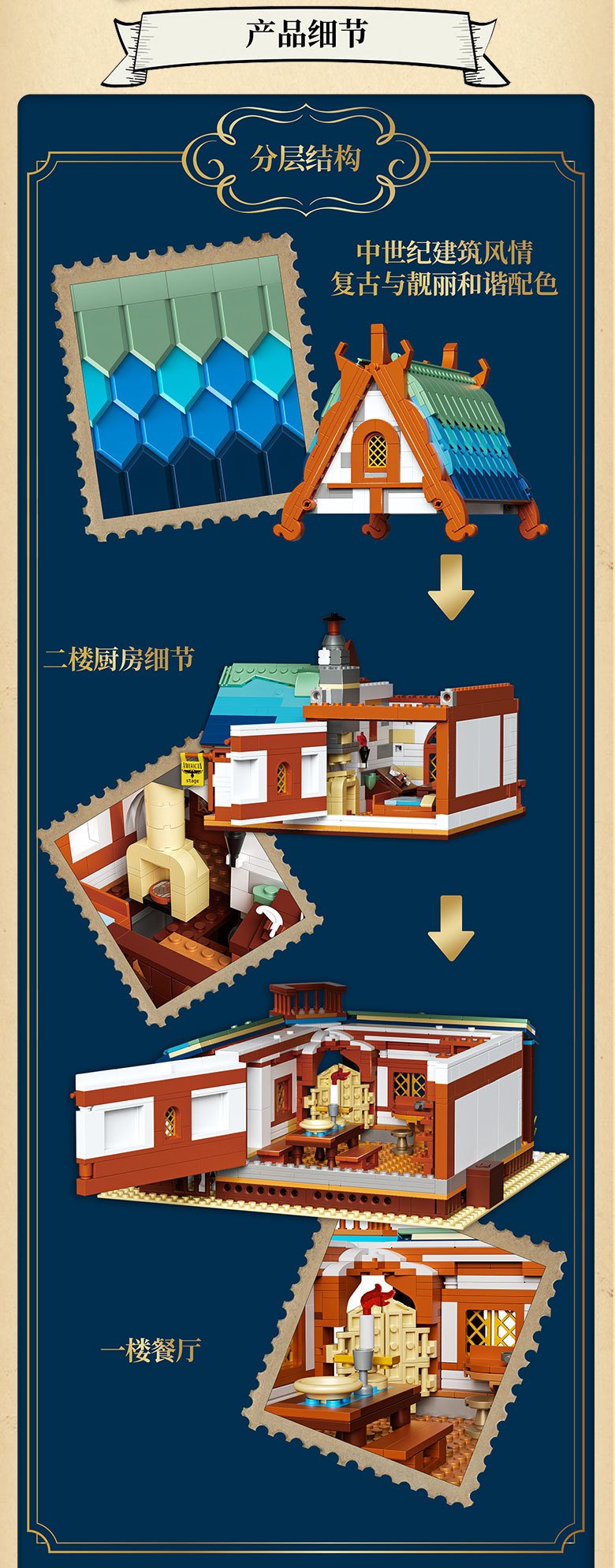 产品细节

分层结构

中世纪建筑风情
复古与靓丽和谐配色

二楼厨房细节

AMERICAN
stage

一楼餐厅