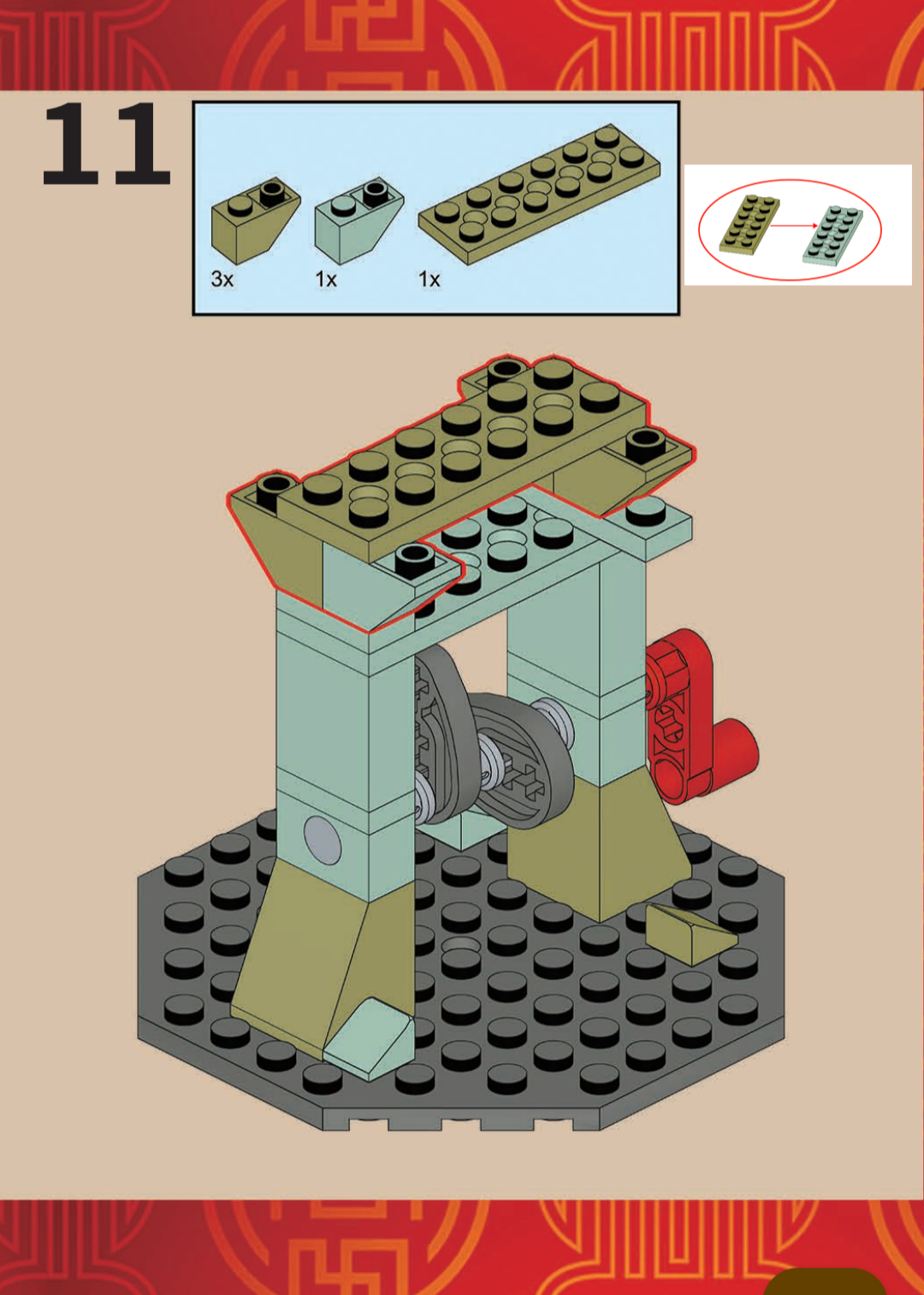 11

3x 1x 1x