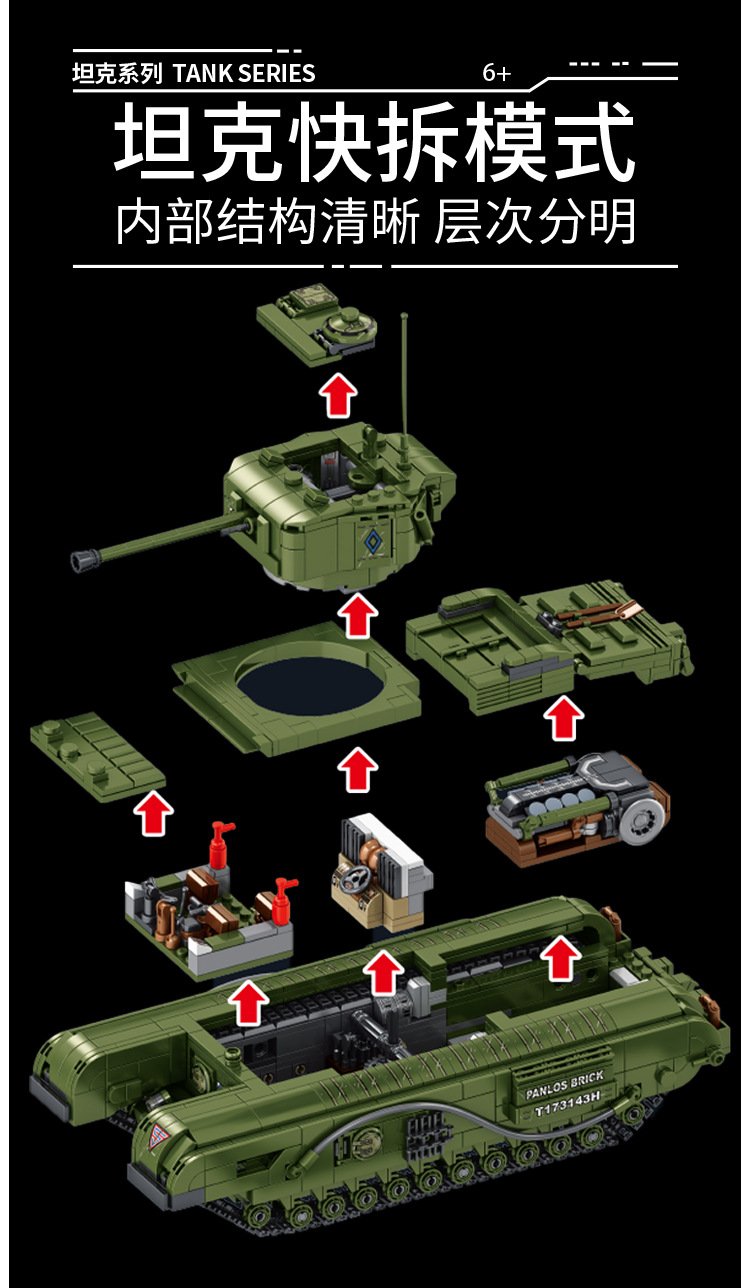 坦克系列 TANK SERIES

6+

坦克快拆模式

内部结构清晰 层次分明

PANLOS BRICK

T173143H