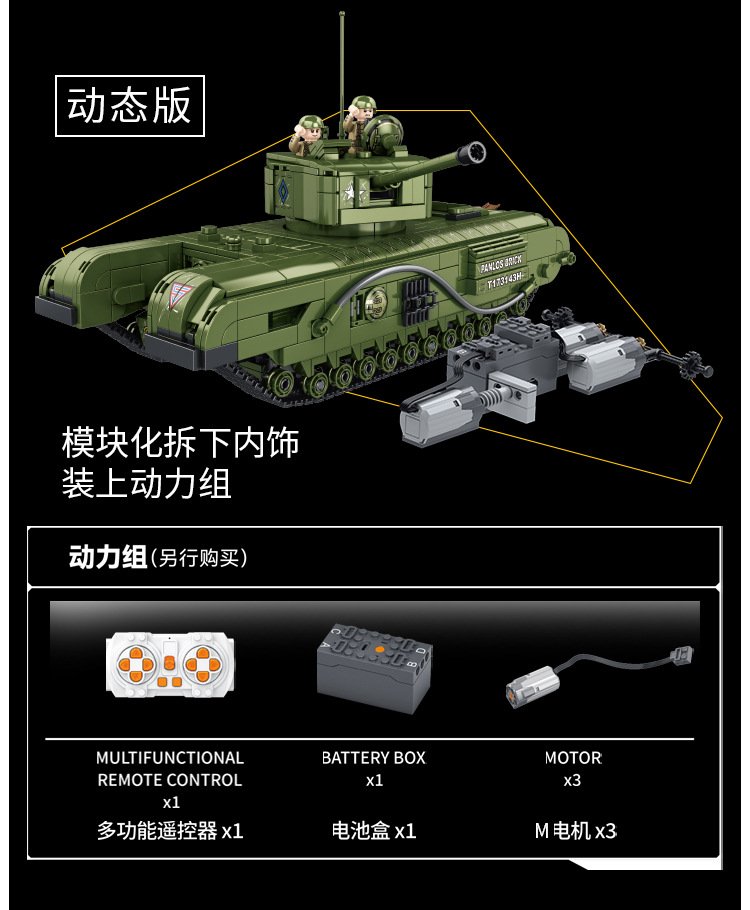 动态版

PANLOS BRICK
T173143H

模块化拆下内饰
装上动力组

动力组(另行购买)

MULTIFUNCTIONAL REMOTE CONTROL x1
多功能遥控器 x1

BATTERY BOX x1
电池盒 x1

MOTOR x3
M电机 x3