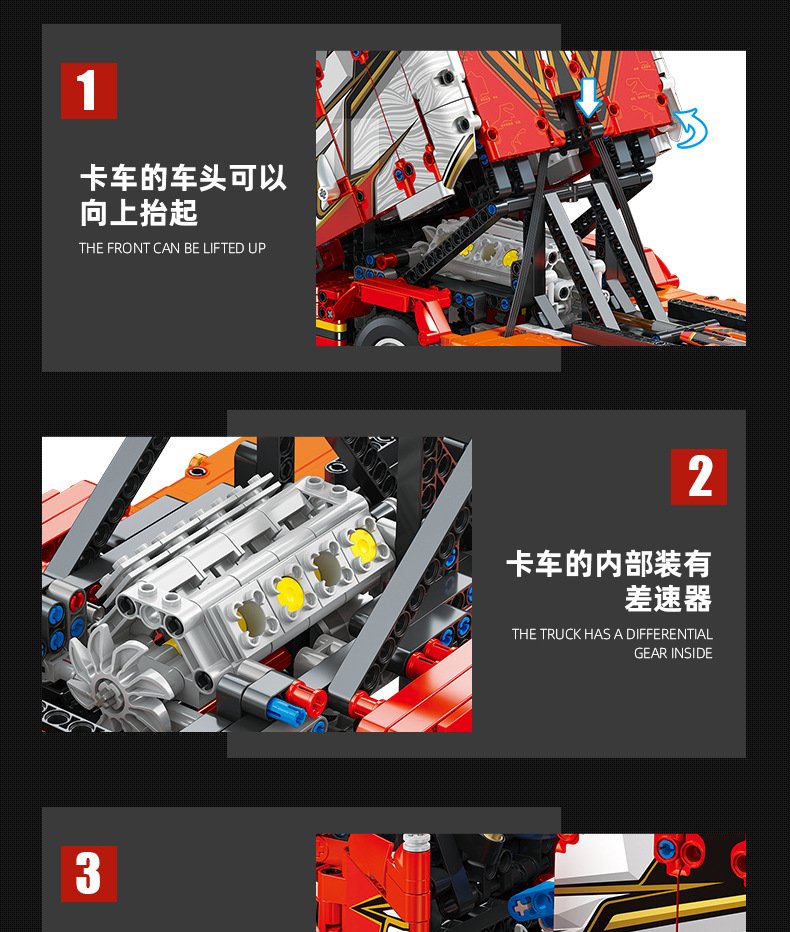 1

卡车的车头可以向上抬起

THE FRONT CAN BE LIFTED UP

2

卡车的内部装有差速器

THE TRUCK HAS A DIFFERENTIAL GEAR INSIDE

3